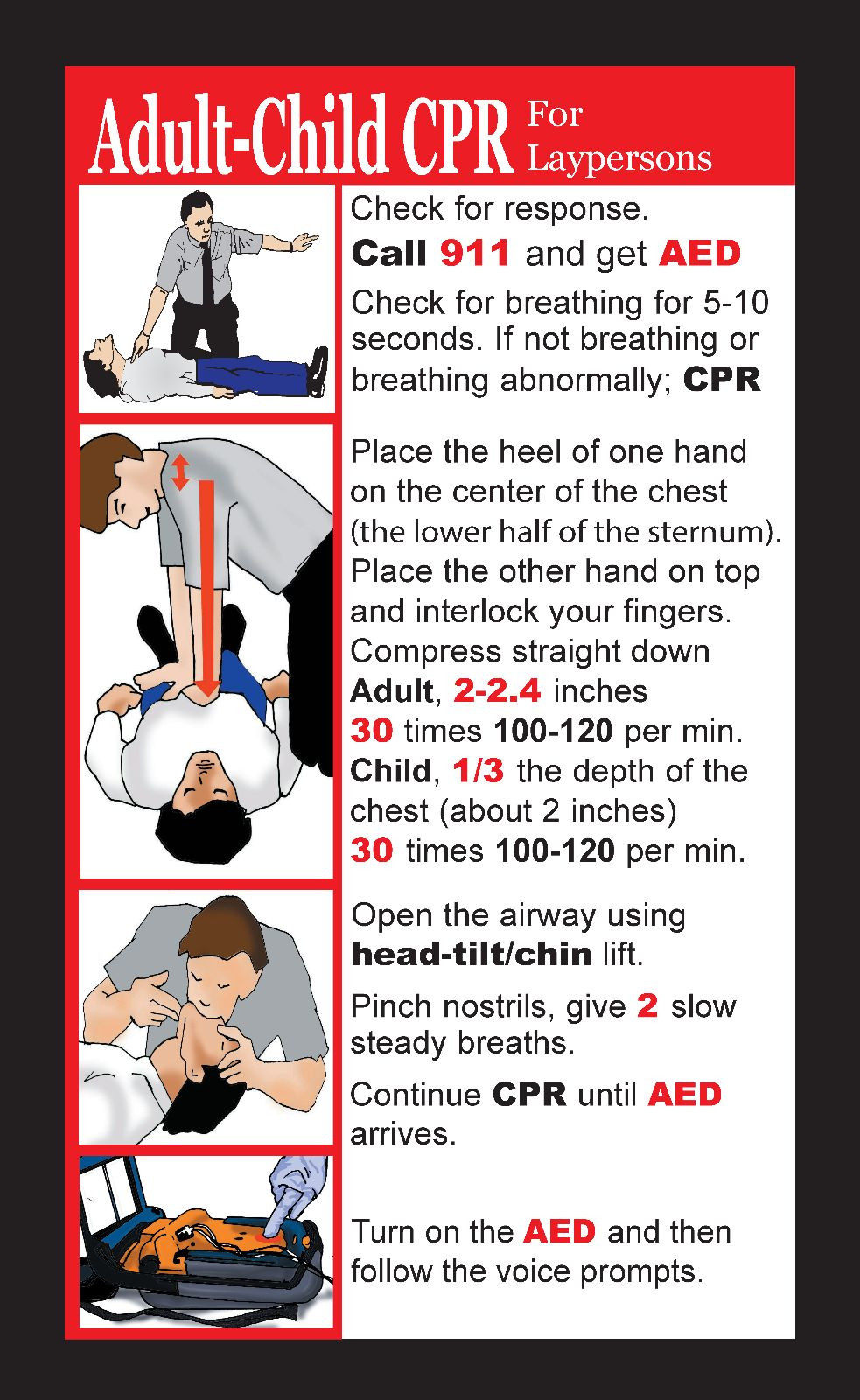 Adult-Child CPR For Laypersons

Check for response.
Call 911 and get AED
Check for breathing for 5-10 seconds. If not breathing or breathing abnormally; CPR

Place the heel of one hand on the center of the chest (the lower half of the sternum). Place the other hand on top and interlock your fingers. Compress straight down
Adult, 2-2.4 inches
30 times 100-120 per min.
Child, 1/3 the depth of the chest (about 2 inches)
30 times 100-120 per min.

Open the airway using head-tilt/chin lift.
Pinch nostrils, give 2 slow steady breaths.
Continue CPR until AED arrives.

Turn on the AED and then follow the voice prompts.