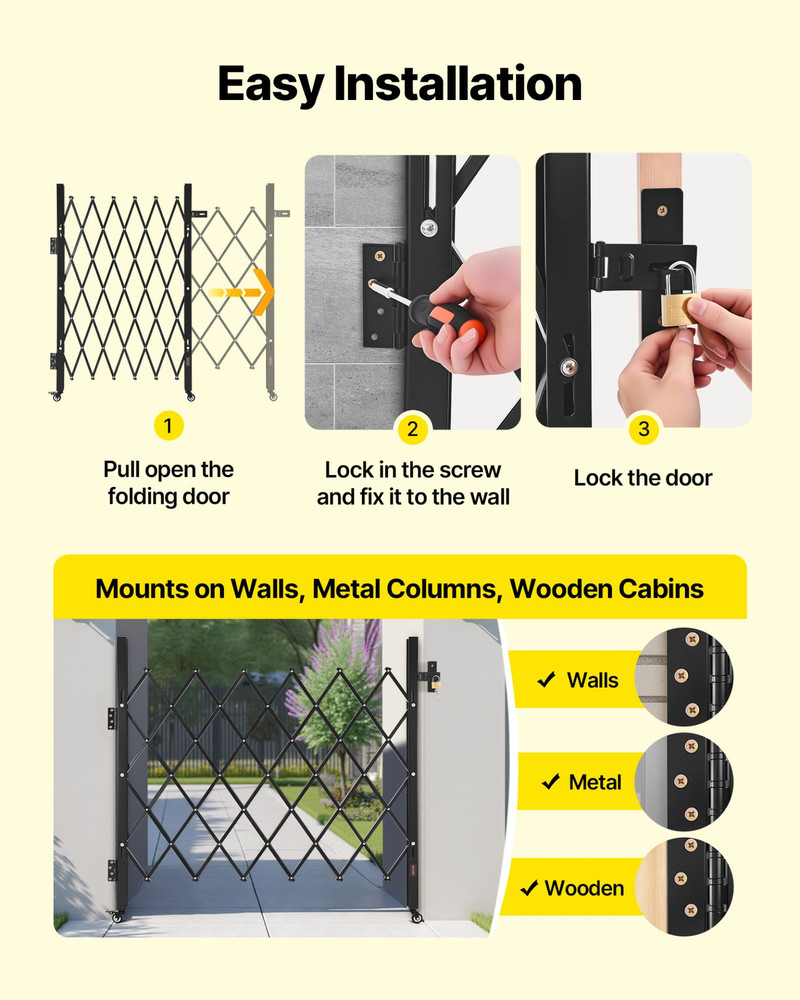 Easy Installation

1

Pull open the folding door

2

Lock in the screw and fix it to the wall

3

Lock the door

Mounts on Walls, Metal Columns, Wooden Cabins

✔ Walls

✔ Metal

✔ Wooden