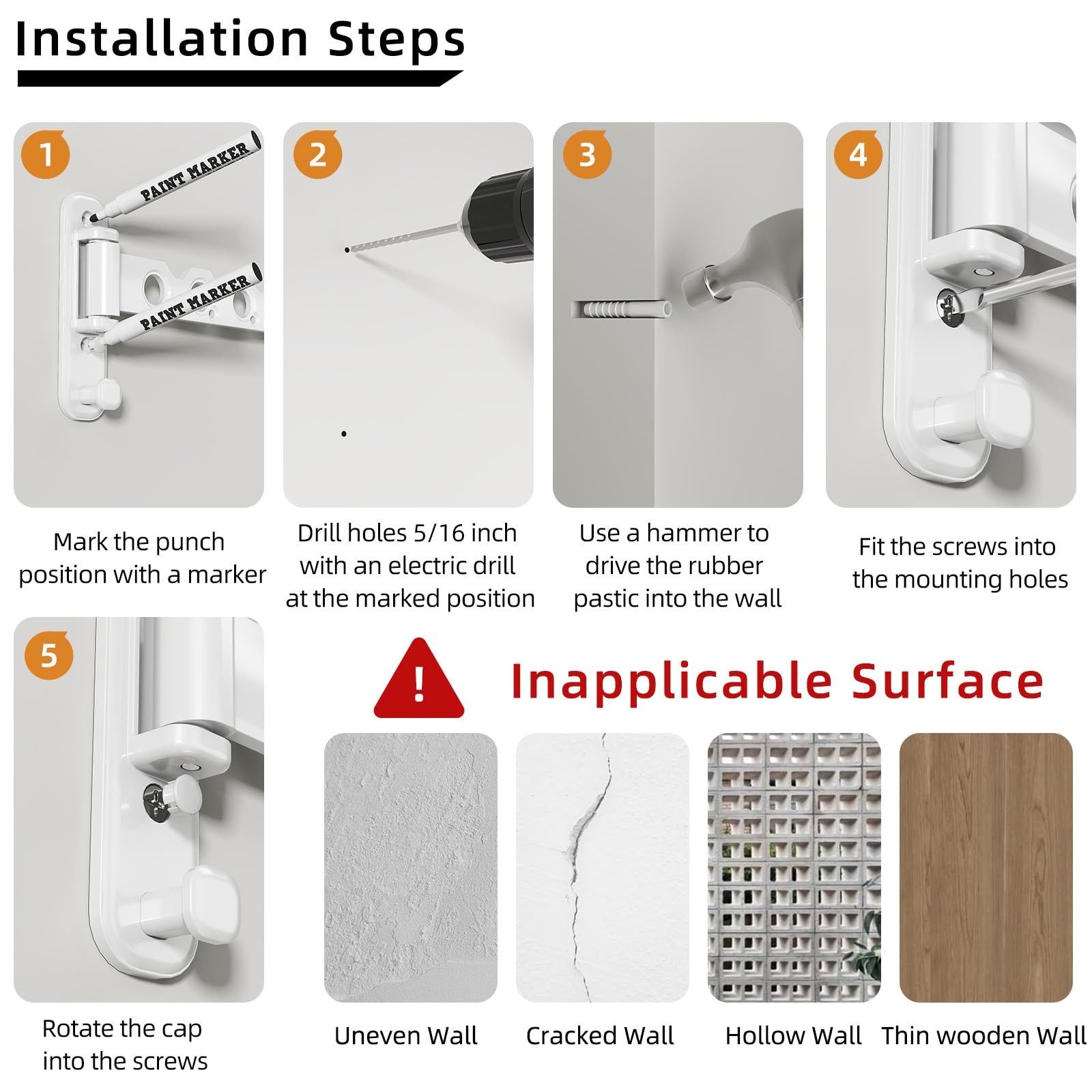 Installation Steps

1

PAINT MARKER

PAINT MARKER

Mark the punch position with a marker

2

Drill holes 5/16 inch with an electric drill at the marked position

3

Use a hammer to drive the rubber pastic into the wall

4

Fit the screws into the mounting holes

5

Rotate the cap into the screws

!

Inapplicable Surface

Uneven Wall

Cracked Wall

Hollow Wall

Thin wooden Wall