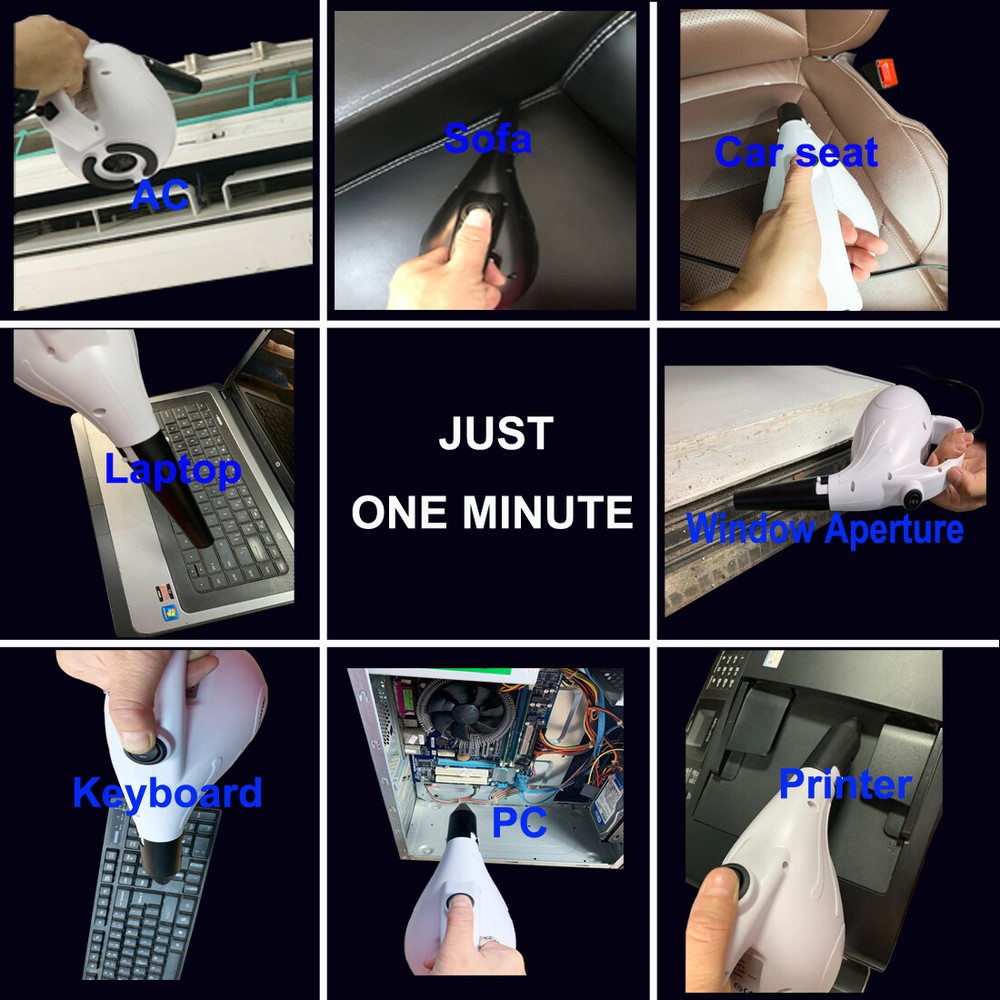 AC

Sofa

Car seat

Laptop

JUST
ONE MINUTE

Window Aperture

Keyboard

PC

Printer