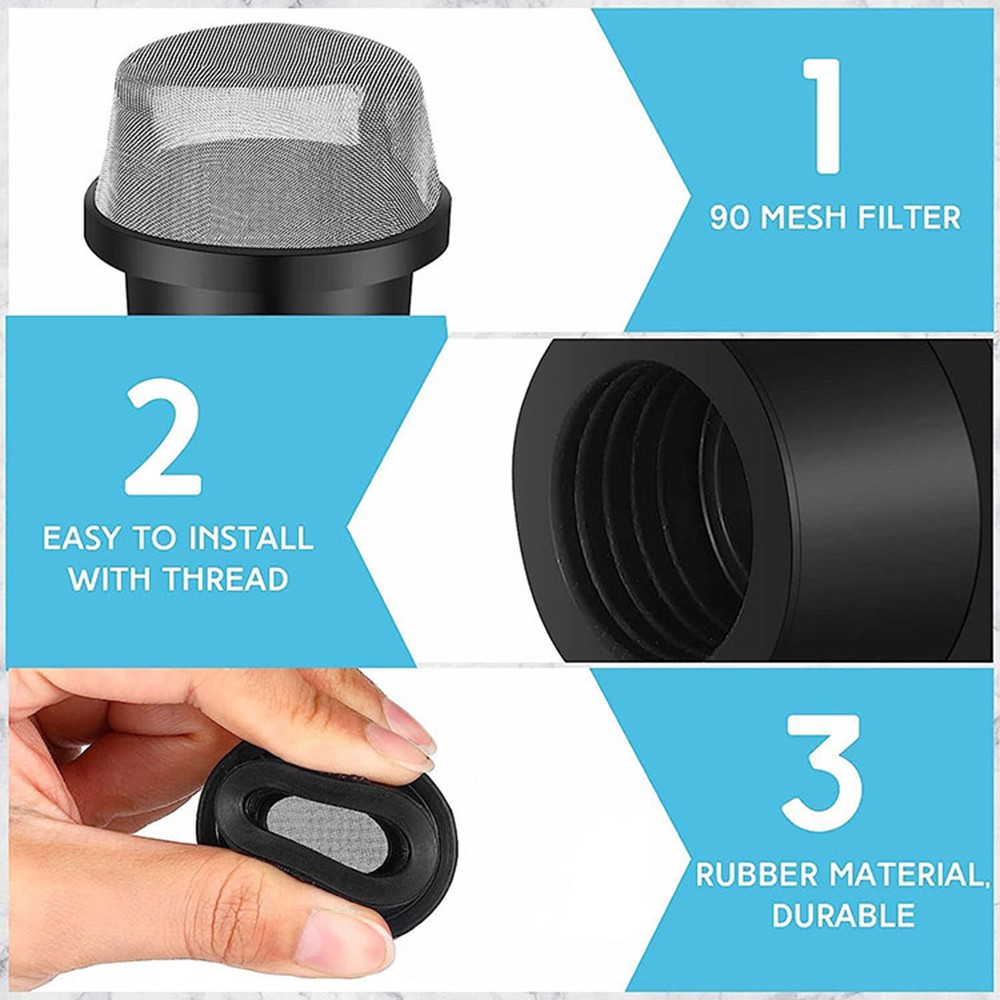 1
90 MESH FILTER

2
EASY TO INSTALL WITH THREAD

3
RUBBER MATERIAL, DURABLE