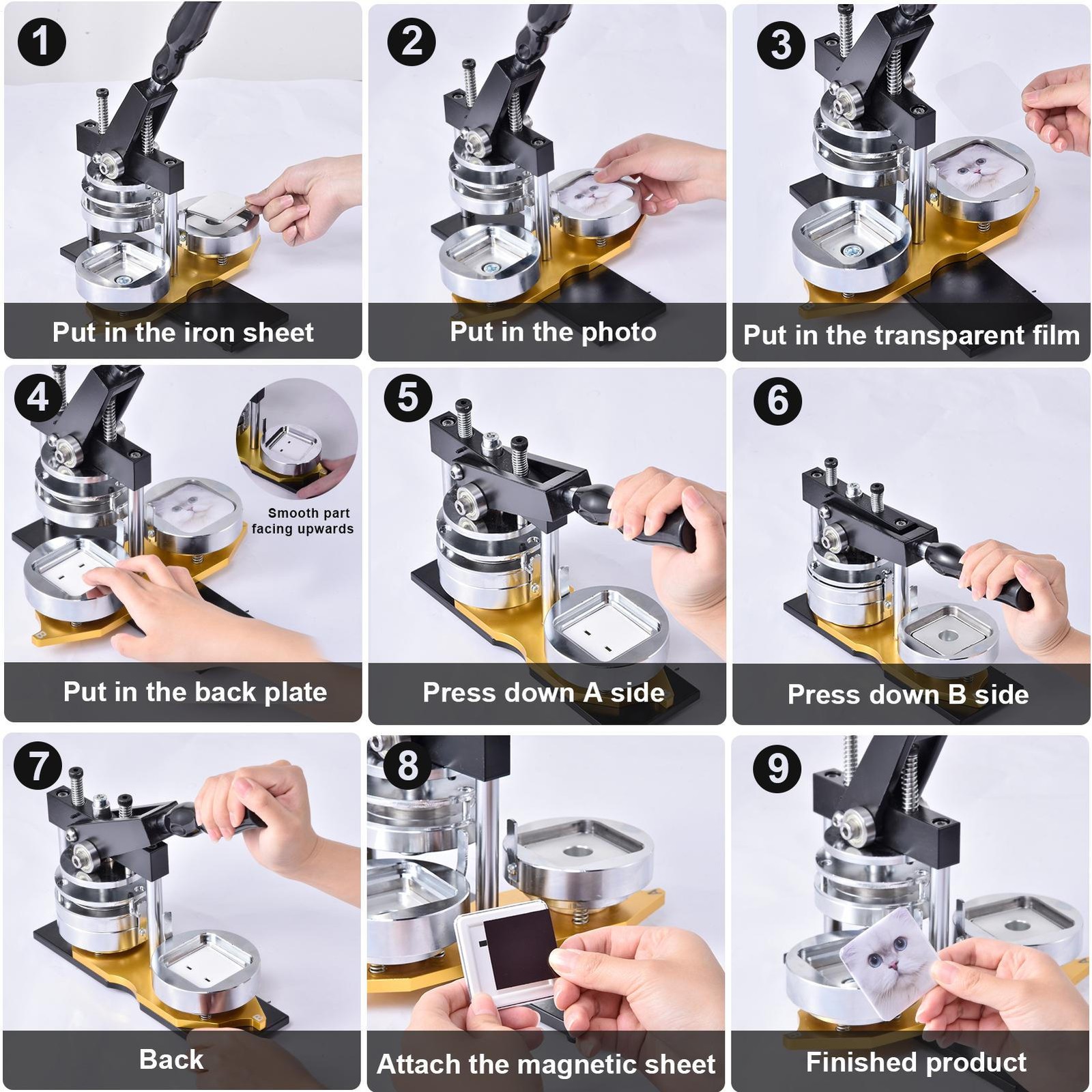 1

Put in the iron sheet

2

Put in the photo

3

Put in the transparent film

4

Smooth part facing upwards

Put in the back plate

5

Press down A side

6

Press down B side

7

Back

8

Attach the magnetic sheet

9

Finished product