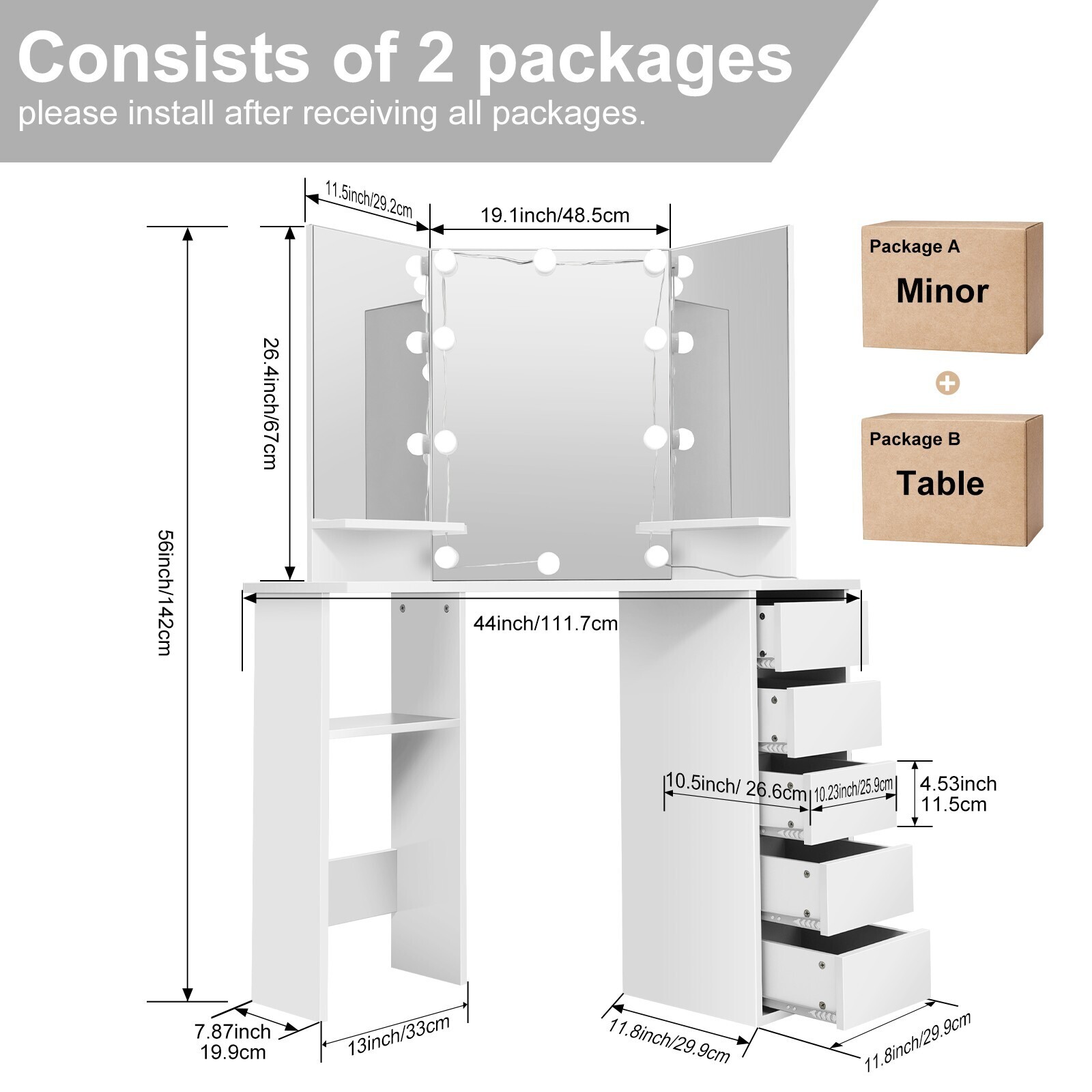 Consists of 2 packages
please install after receiving all packages.

11.5inch/29.2cm

19.1inch/48.5cm

Package A
Minor

Package B
Table

26.4inch/67cm

56inch/142cm

44inch/111.7cm

10.5inch/ 26.6cm

10.23inch/25.9cm

4.53inch
11.5cm

7.87inch
19.9cm

13inch/33cm

11.8inch/29.9cm

11.8inch/29.9cm