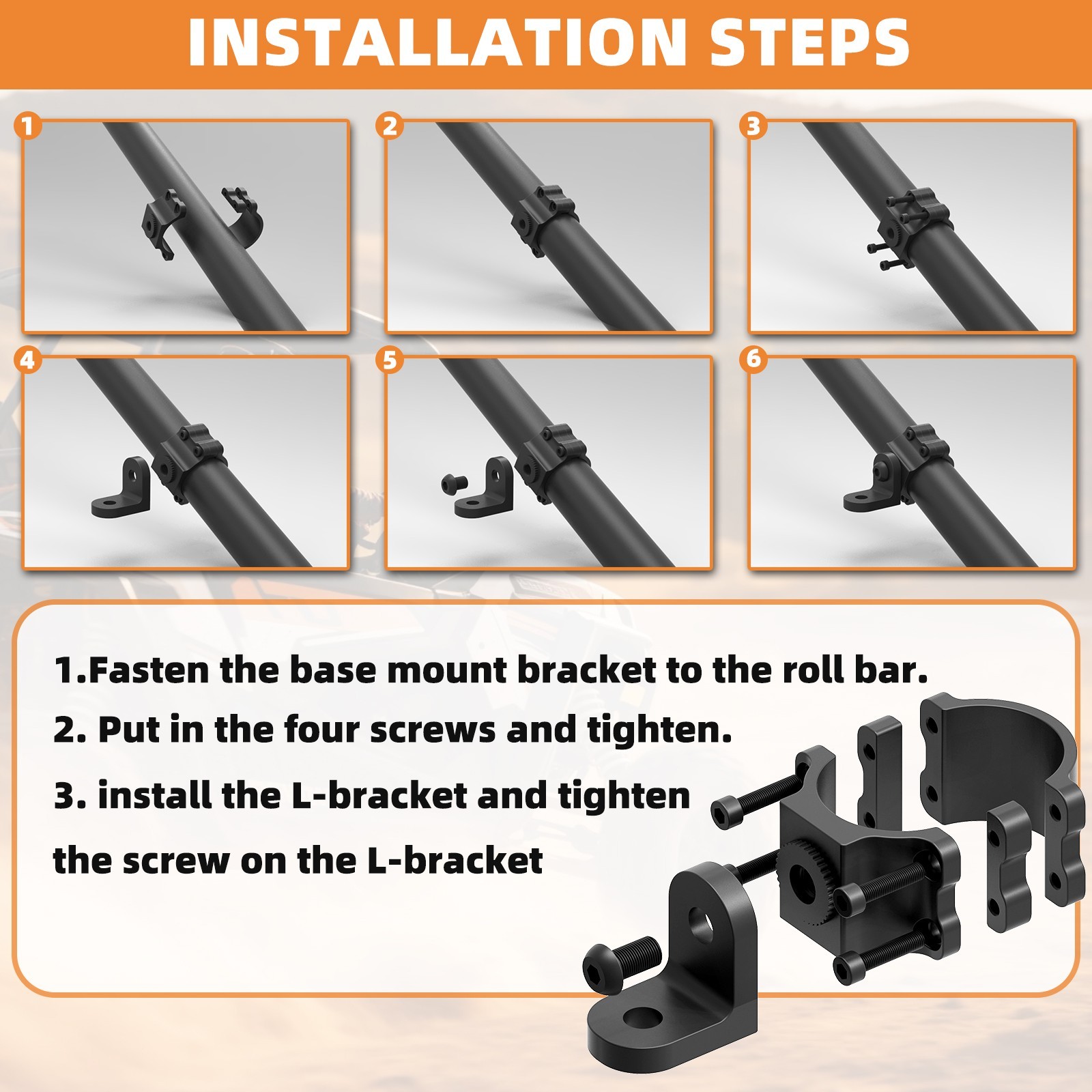 INSTALLATION STEPS

1

2

3

4

5

6

1.Fasten the base mount bracket to the roll bar.

2. Put in the four screws and tighten.

3. install the L-bracket and tighten the screw on the L-bracket