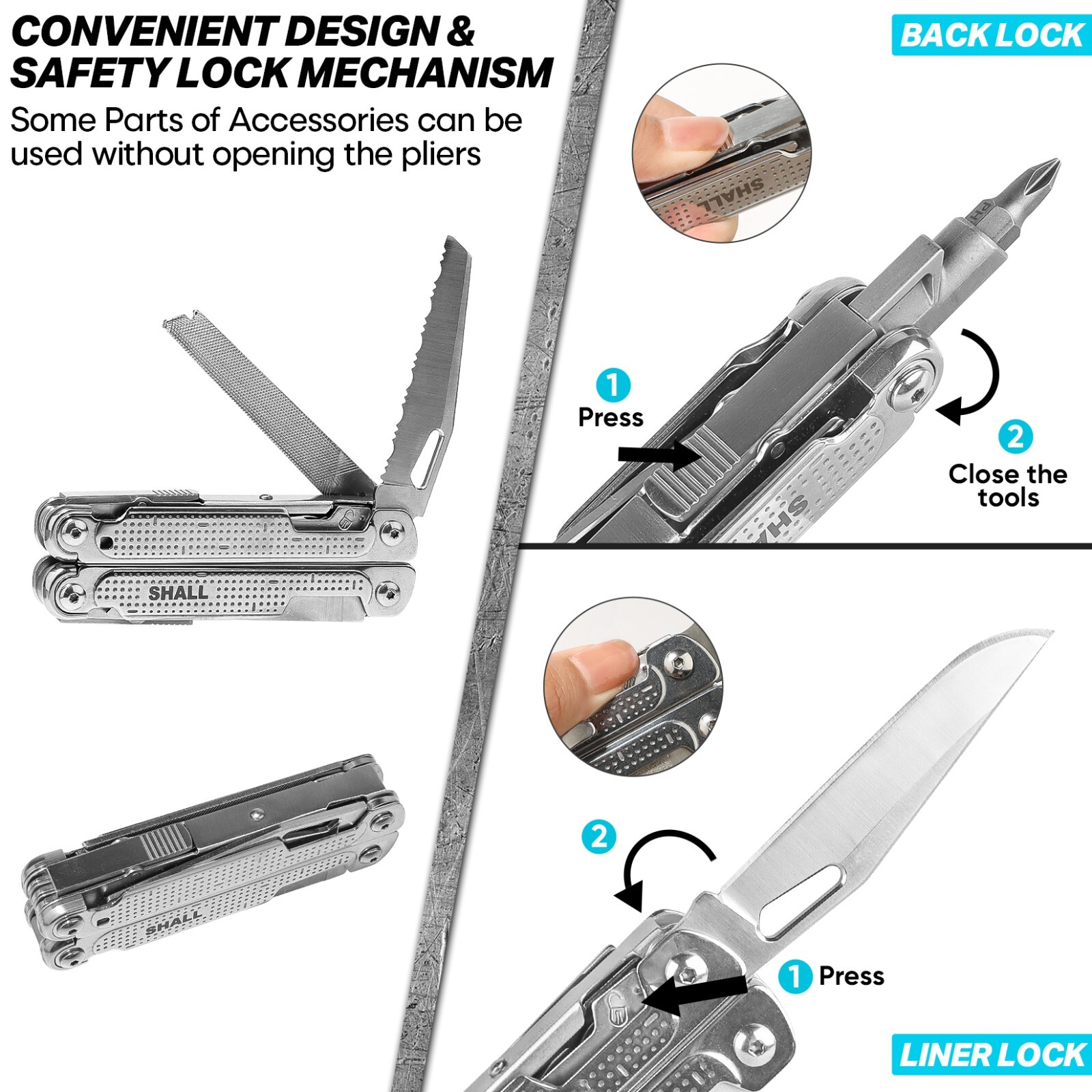 CONVENIENT DESIGN & SAFETY LOCK MECHANISM
Some Parts of Accessories can be used without opening the pliers

SHALL

SHALL

BACK LOCK

SHALL

PH

1 Press

2 Close the tools

SHA

2

1 Press

LINER LOCK