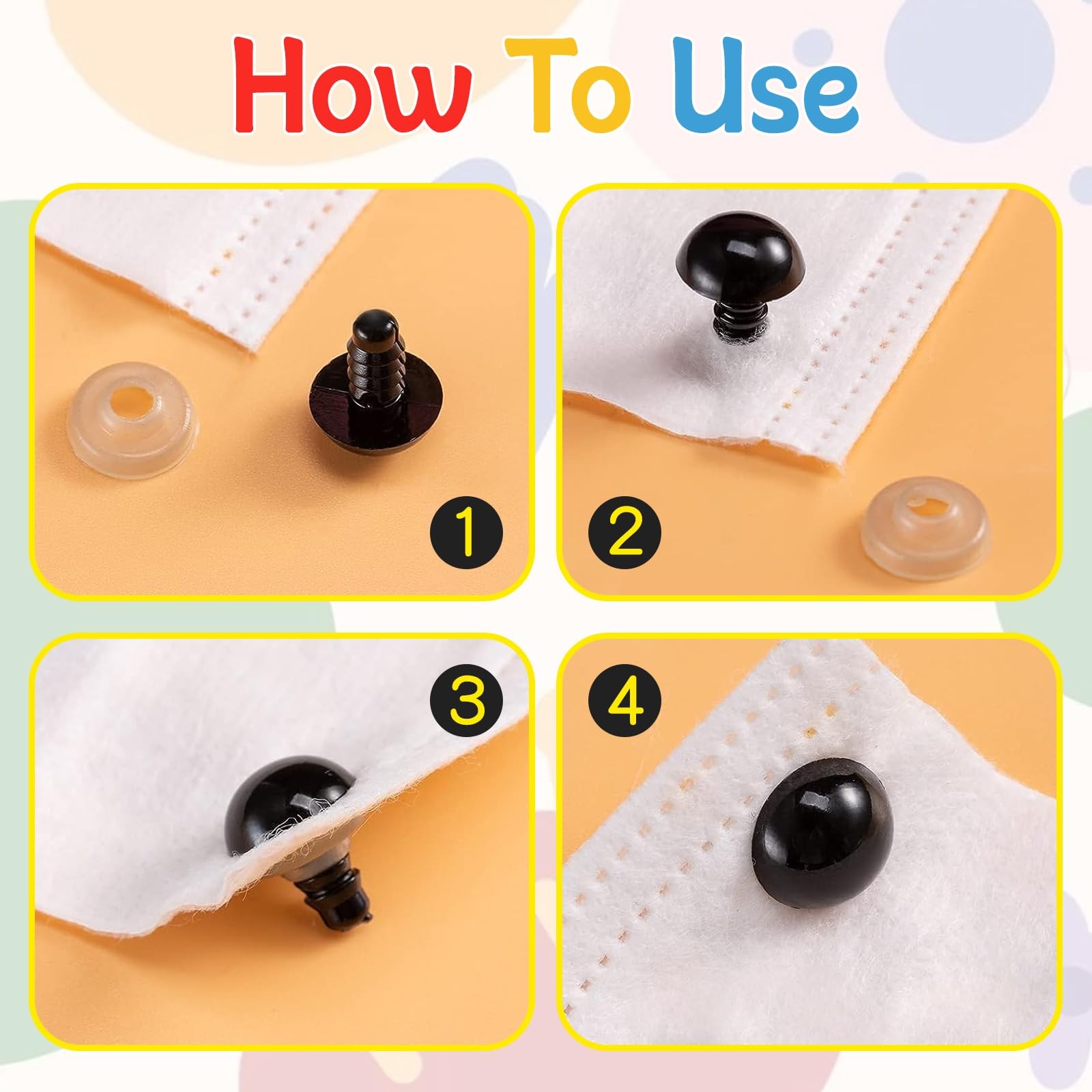 How To Use

1

2

3

4