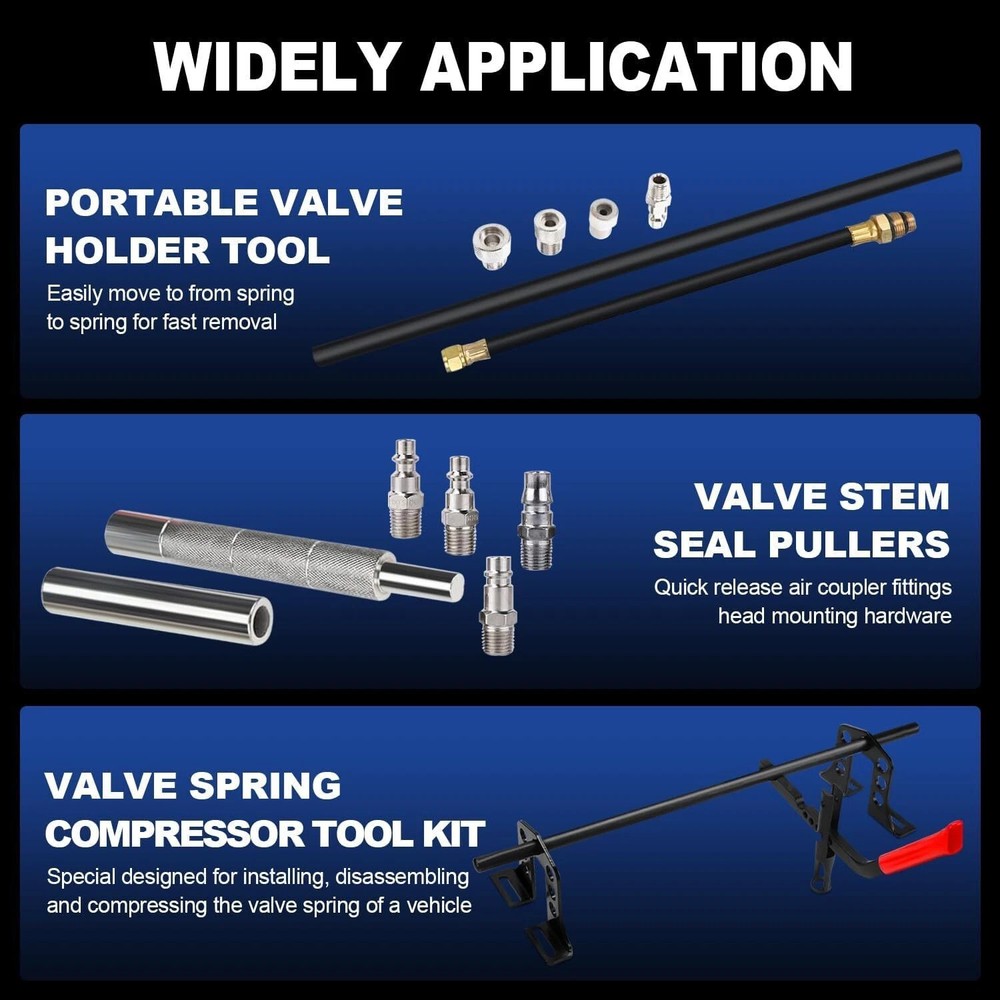 WIDELY APPLICATION

PORTABLE VALVE HOLDER TOOL

Easily move to from spring to spring for fast removal

VALVE STEM SEAL PULLERS

Quick release air coupler fittings head mounting hardware

VALVE SPRING COMPRESSOR TOOL KIT

Special designed for installing, disassembling and compressing the valve spring of a vehicle