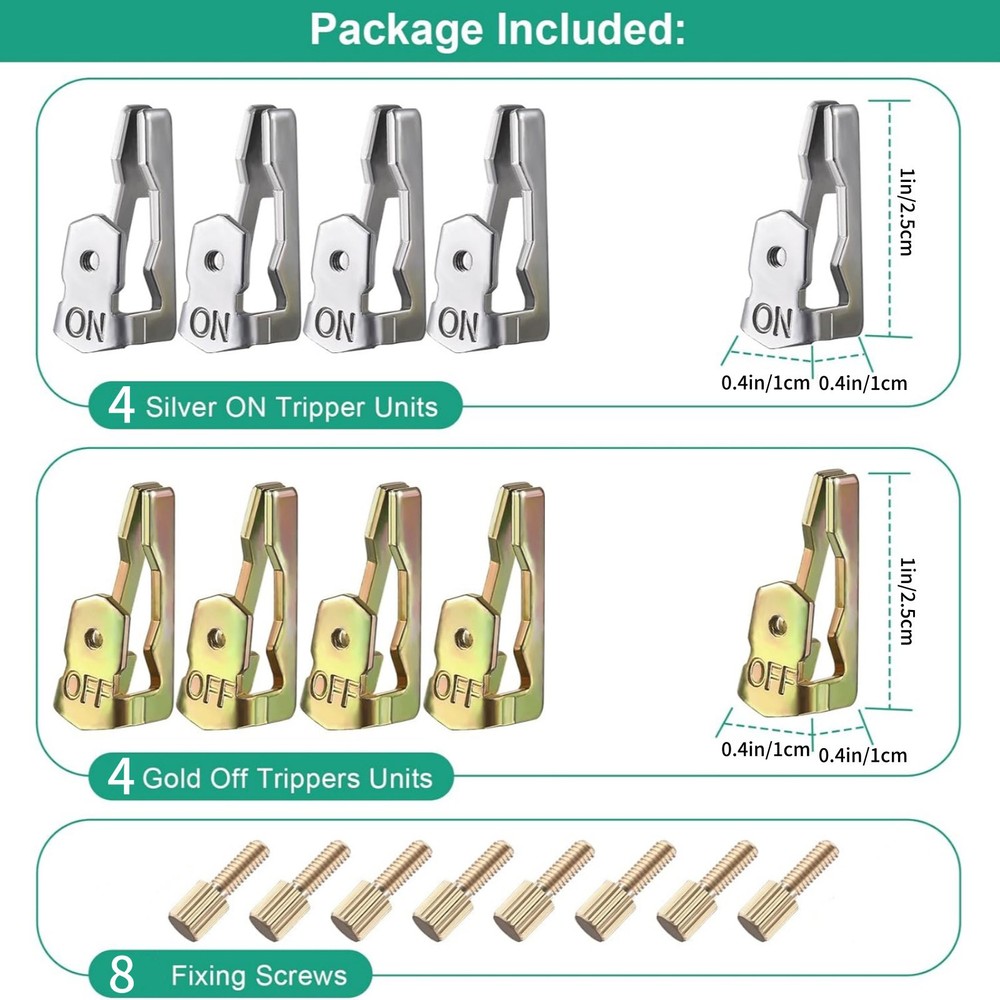 Package Included:

ON ON ON ON

ON

1in/2.5cm

0.4in/1cm 0.4in/1cm

4 Silver ON Tripper Units

OFF OFF OFF OFF

OFF

1in/2.5cm

0.4in/1cm 0.4in/1cm

4 Gold Off Trippers Units

8 Fixing Screws