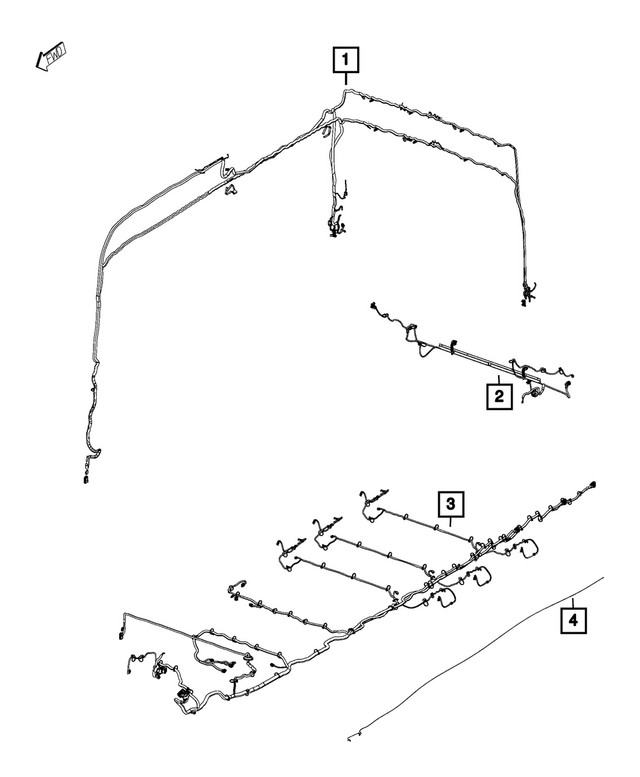 FWD

1

2

3

4