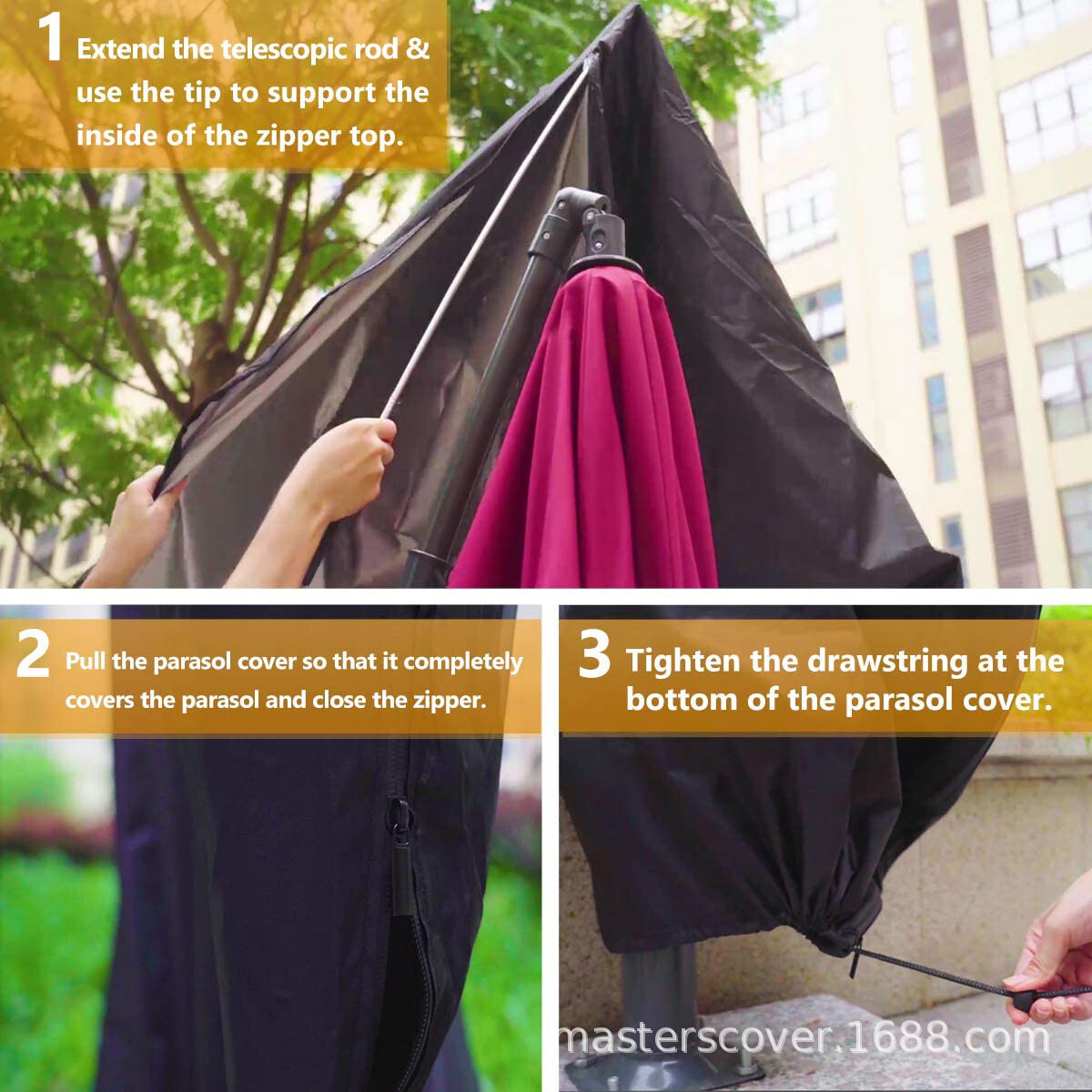 1 Extend the telescopic rod & use the tip to support the inside of the zipper top.

2 Pull the parasol cover so that it completely covers the parasol and close the zipper.

3 Tighten the drawstring at the bottom of the parasol cover.

masterscover.1688.com