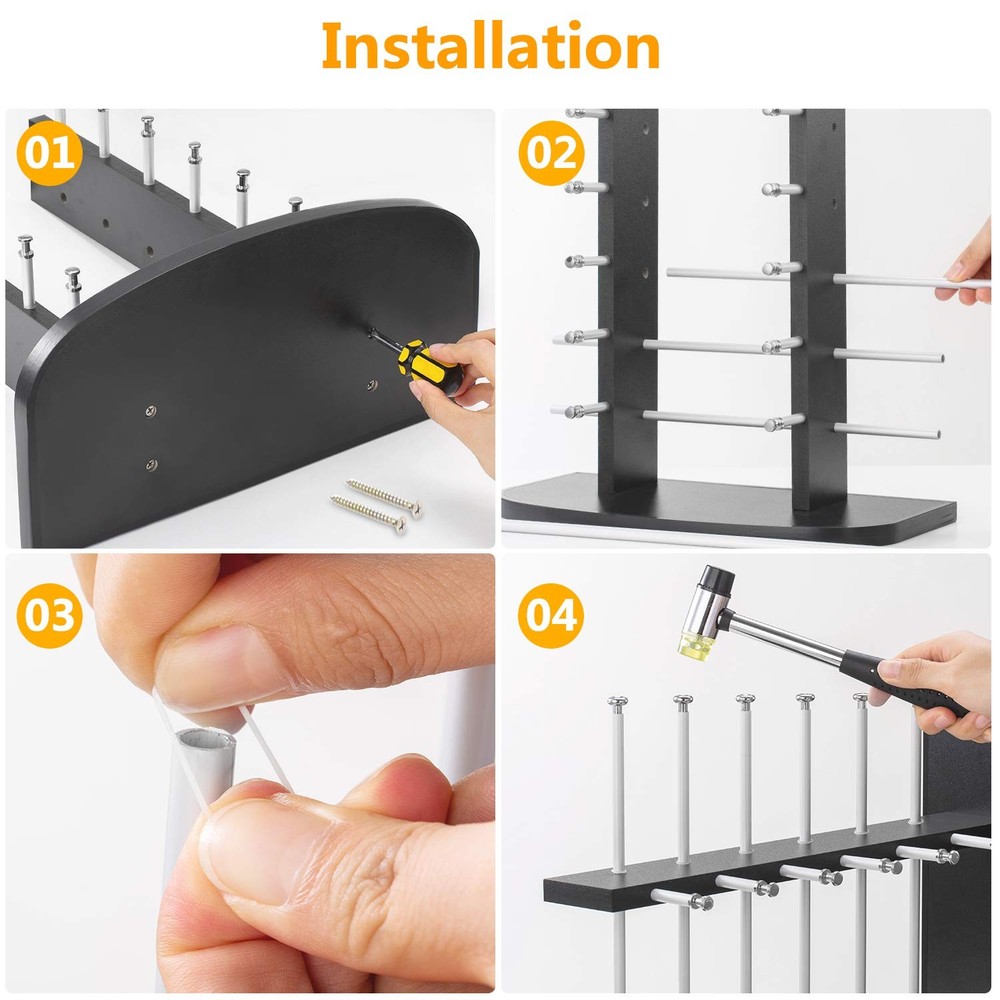 Installation

01

02

03

04