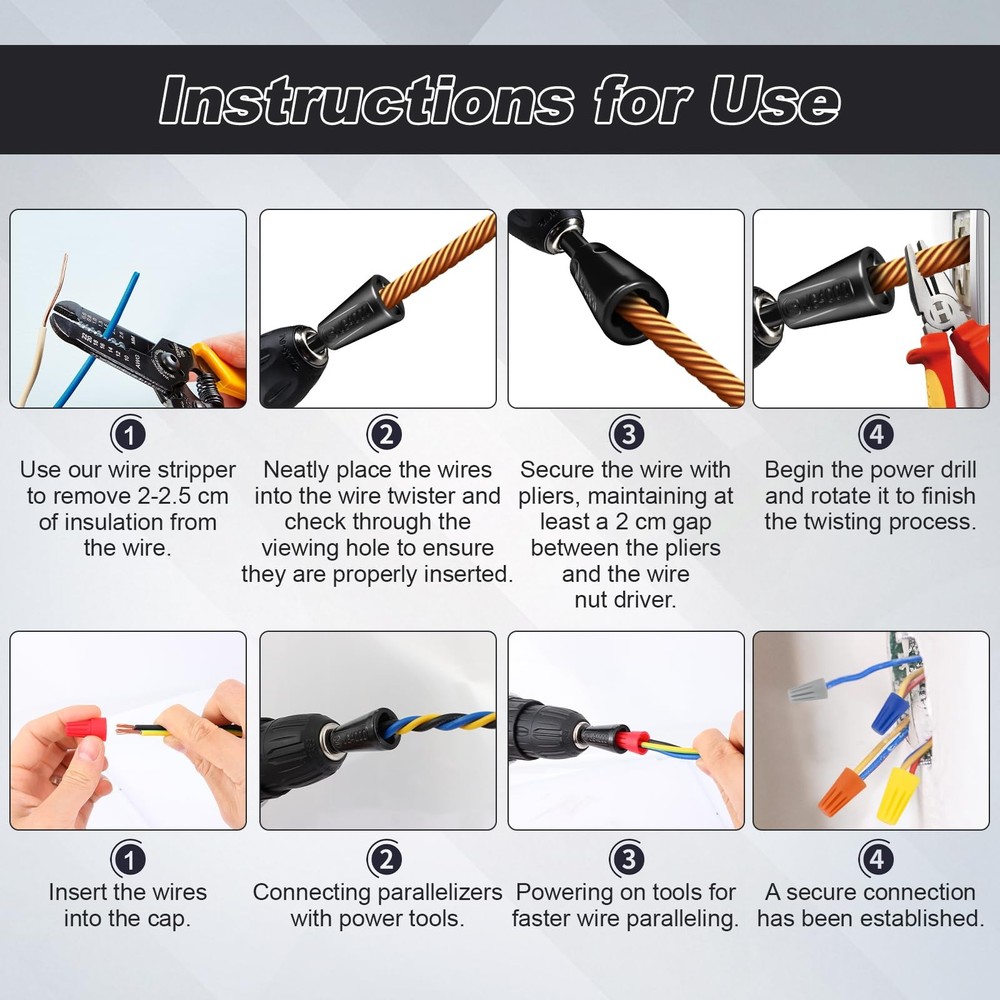 Instructions for Use

1
Use our wire stripper to remove 2-2.5 cm of insulation from the wire.

2
Neatly place the wires into the wire twister and check through the viewing hole to ensure they are properly inserted.

3
Secure the wire with pliers, maintaining at least a 2 cm gap between the pliers and the wire nut driver.

4
Begin the power drill and rotate it to finish the twisting process.

1
Insert the wires into the cap.

2
Connecting parallelizers with power tools.

3
Powering on tools for faster wire paralleling.

4
A secure connection has been established.