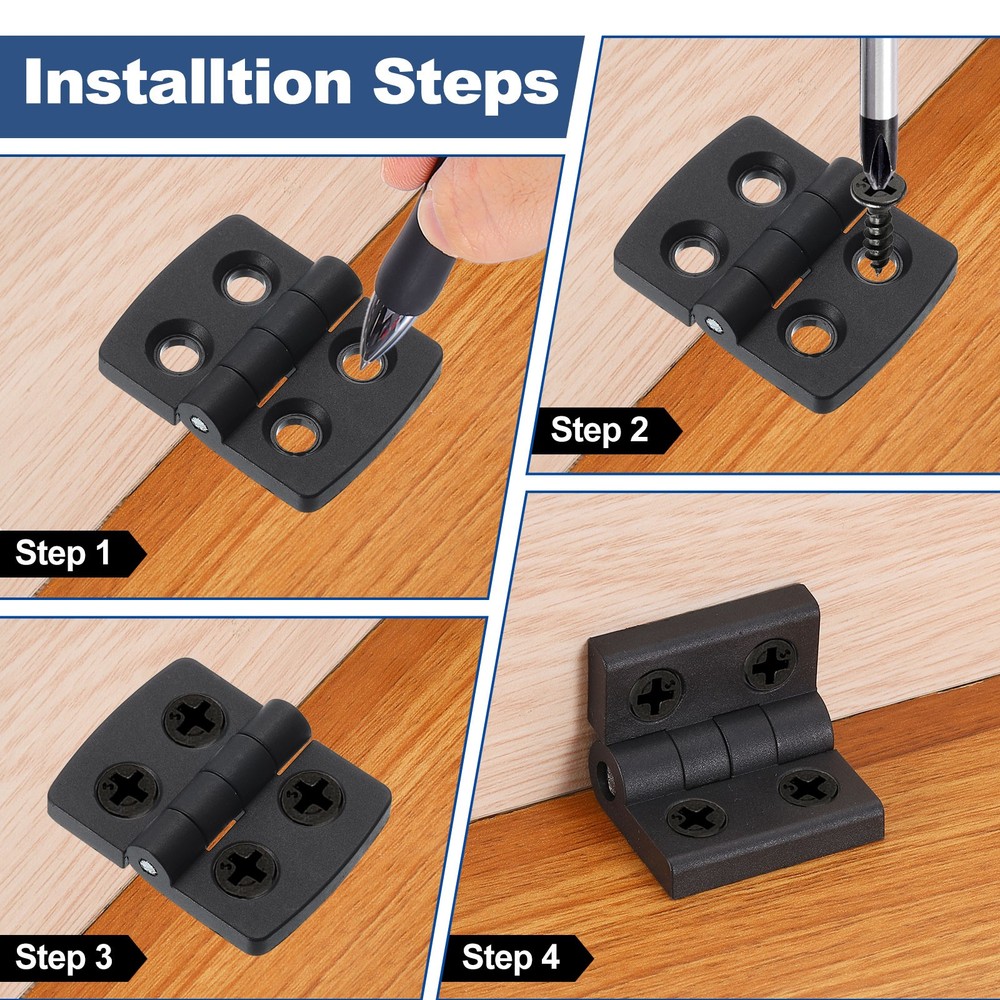 Installtion Steps

Step 1

Step 2

Step 3

Step 4