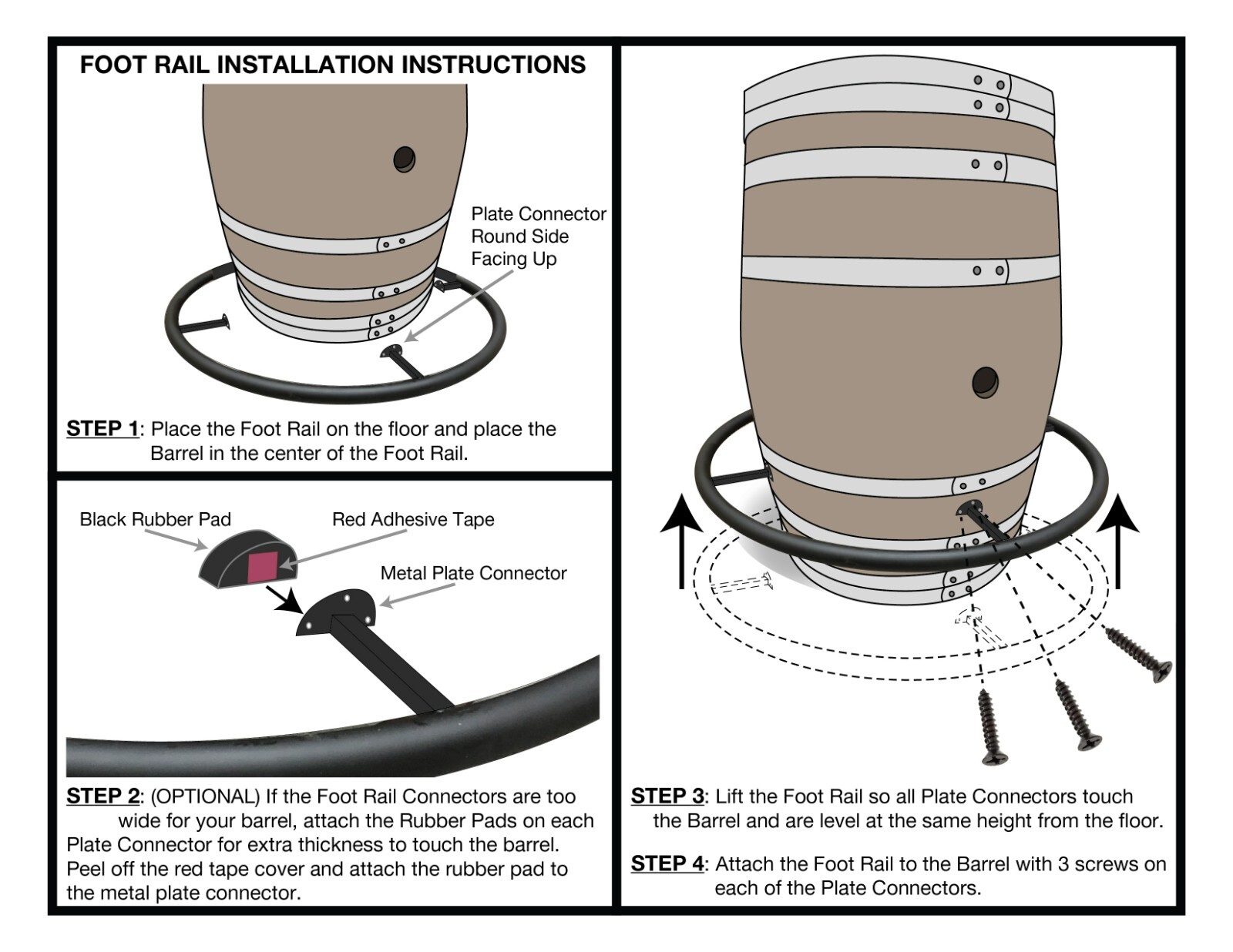 FOOT RAIL INSTALLATION INSTRUCTIONS

Plate Connector Round Side Facing Up

STEP 1: Place the Foot Rail on the floor and place the Barrel in the center of the Foot Rail.

Black Rubber Pad

Red Adhesive Tape

Metal Plate Connector

STEP 2: (OPTIONAL) If the Foot Rail Connectors are too wide for your barrel, attach the Rubber Pads on each Plate Connector for extra thickness to touch the barrel. Peel off the red tape cover and attach the rubber pad to the metal plate connector.

STEP 3: Lift the Foot Rail so all Plate Connectors touch the Barrel and are level at the same height from the floor.

STEP 4: Attach the Foot Rail to the Barrel with 3 screws on each of the Plate Connectors.