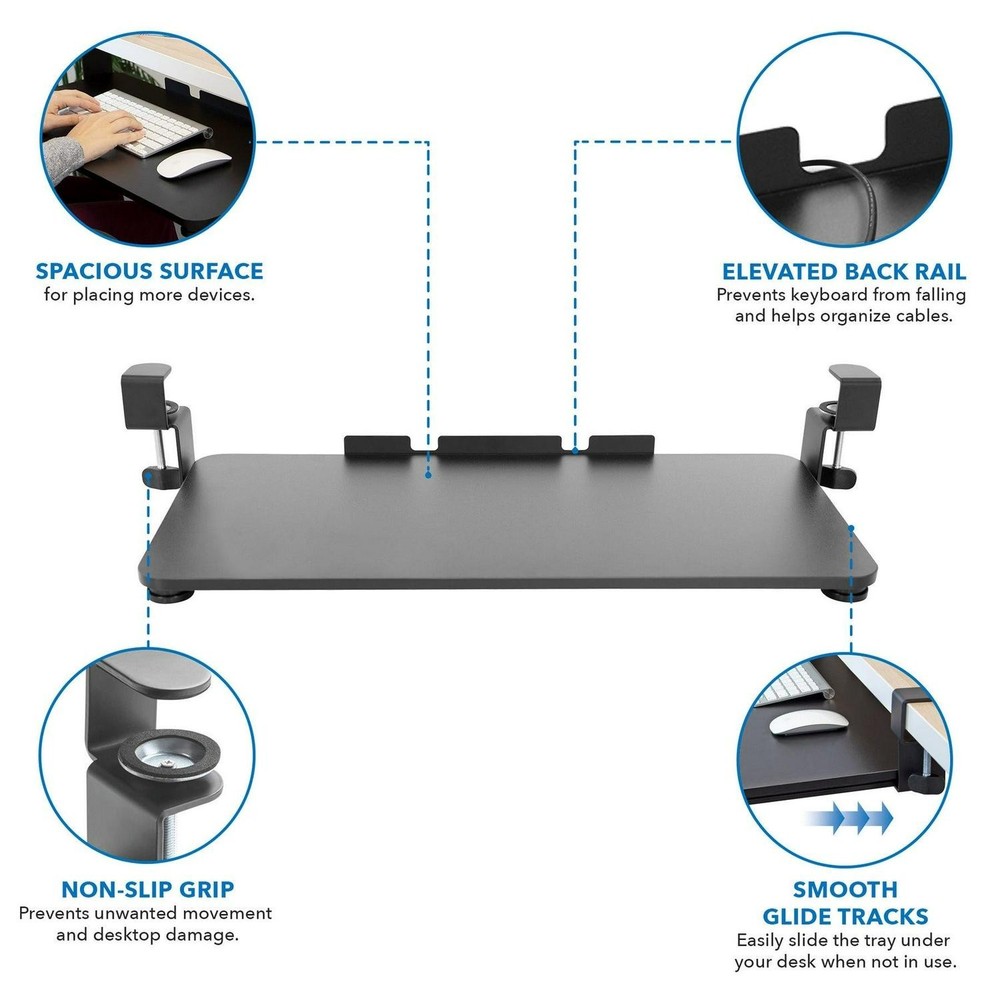 SPACIOUS SURFACE
for placing more devices.

ELEVATED BACK RAIL
Prevents keyboard from falling and helps organize cables.

NON-SLIP GRIP
Prevents unwanted movement and desktop damage.

SMOOTH GLIDE TRACKS
Easily slide the tray under your desk when not in use.