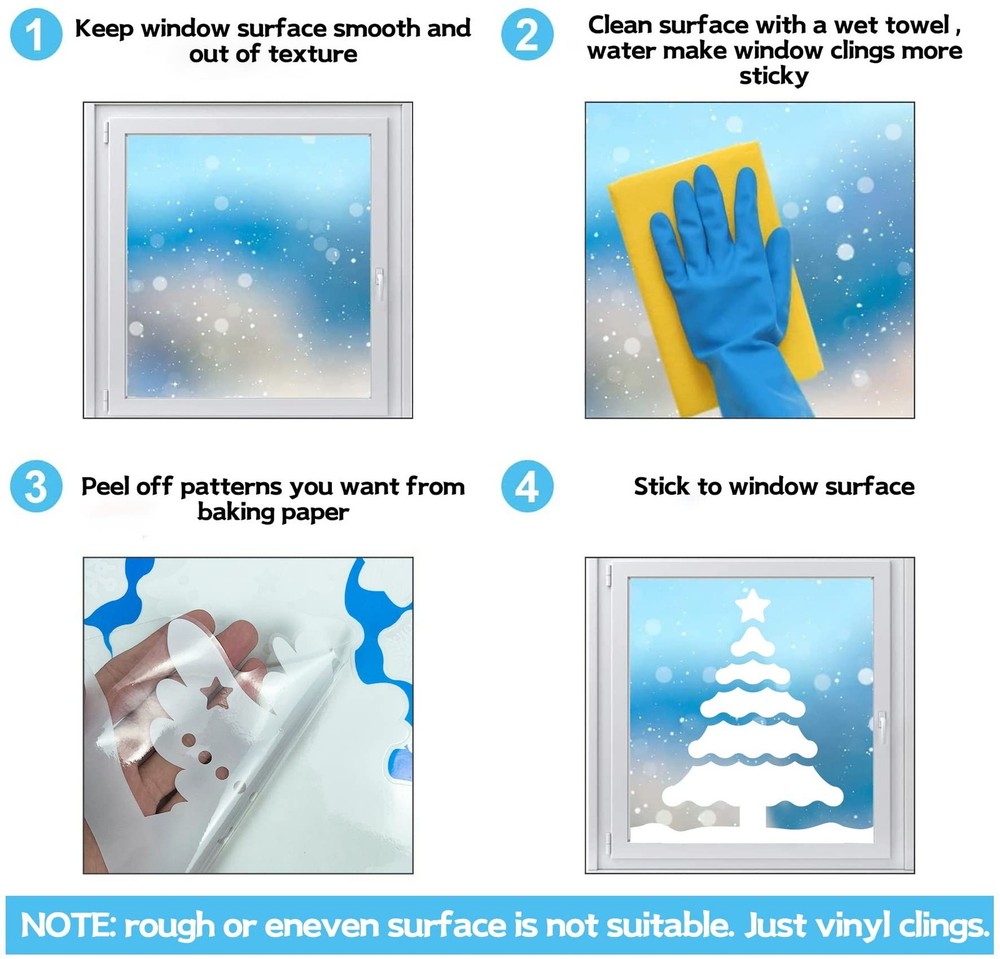 1 Keep window surface smooth and out of texture

2 Clean surface with a wet towel , water make window clings more sticky

3 Peel off patterns you want from baking paper

4 Stick to window surface

NOTE: rough or eneven surface is not suitable. Just vinyl clings.