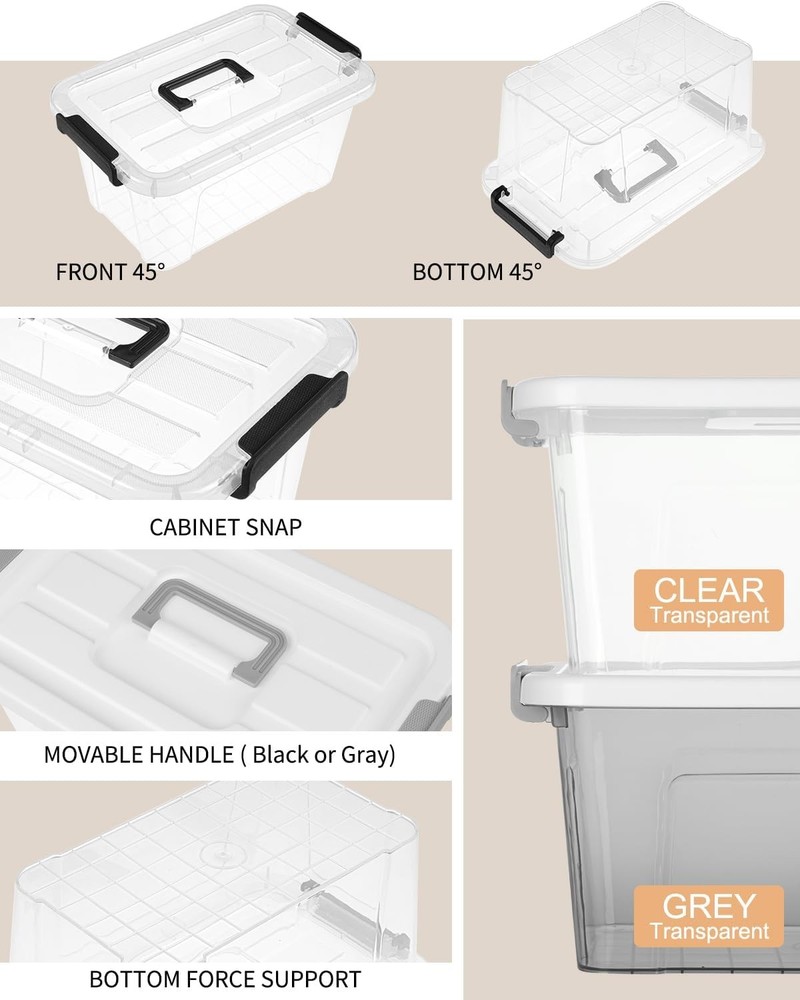 FRONT 45°

BOTTOM 45°

CABINET SNAP

MOVABLE HANDLE ( Black or Gray)

BOTTOM FORCE SUPPORT

CLEAR
Transparent

GREY
Transparent