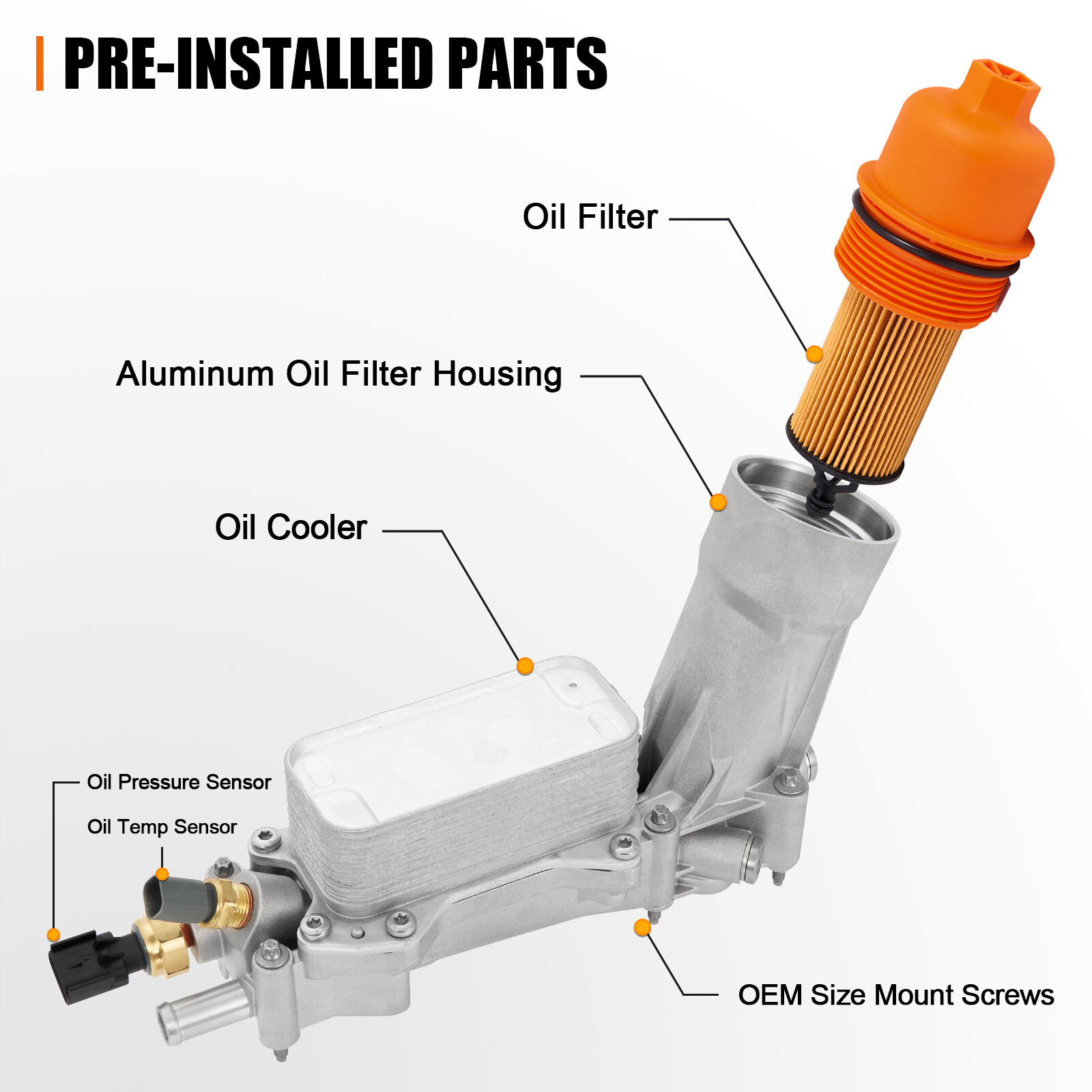 PRE-INSTALLED PARTS

Oil Filter

Aluminum Oil Filter Housing

Oil Cooler

Oil Pressure Sensor

Oil Temp Sensor

OEM Size Mount Screws