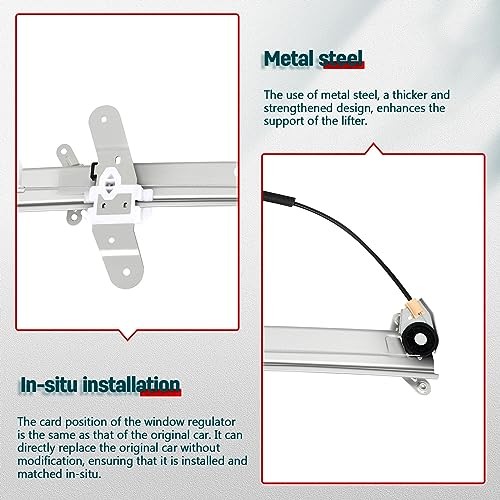 Metal steel

The use of metal steel, a thicker and strengthened design, enhances the support of the lifter.

In-situ installation

The card position of the window regulator is the same as that of the original car. It can directly replace the original car without modification, ensuring that it is installed and matched in-situ.