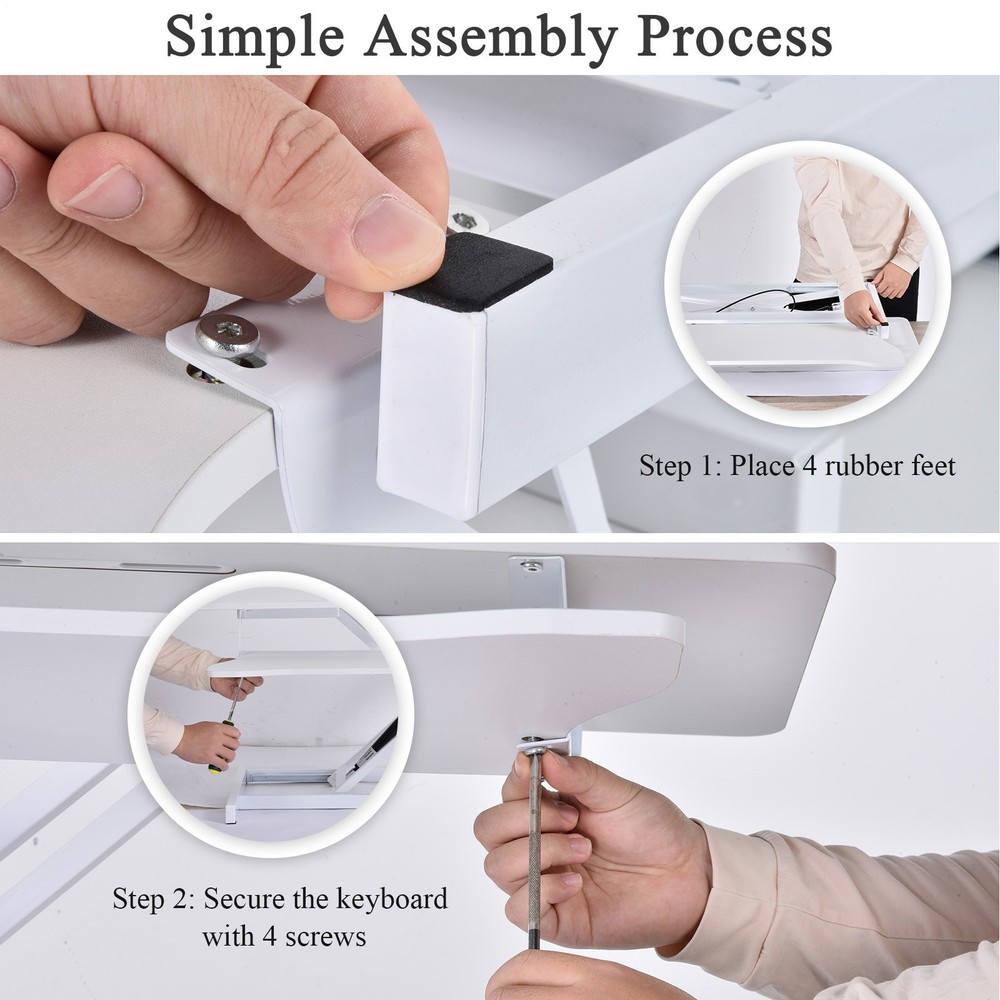 Simple Assembly Process

Step 1: Place 4 rubber feet

Step 2: Secure the keyboard with 4 screws