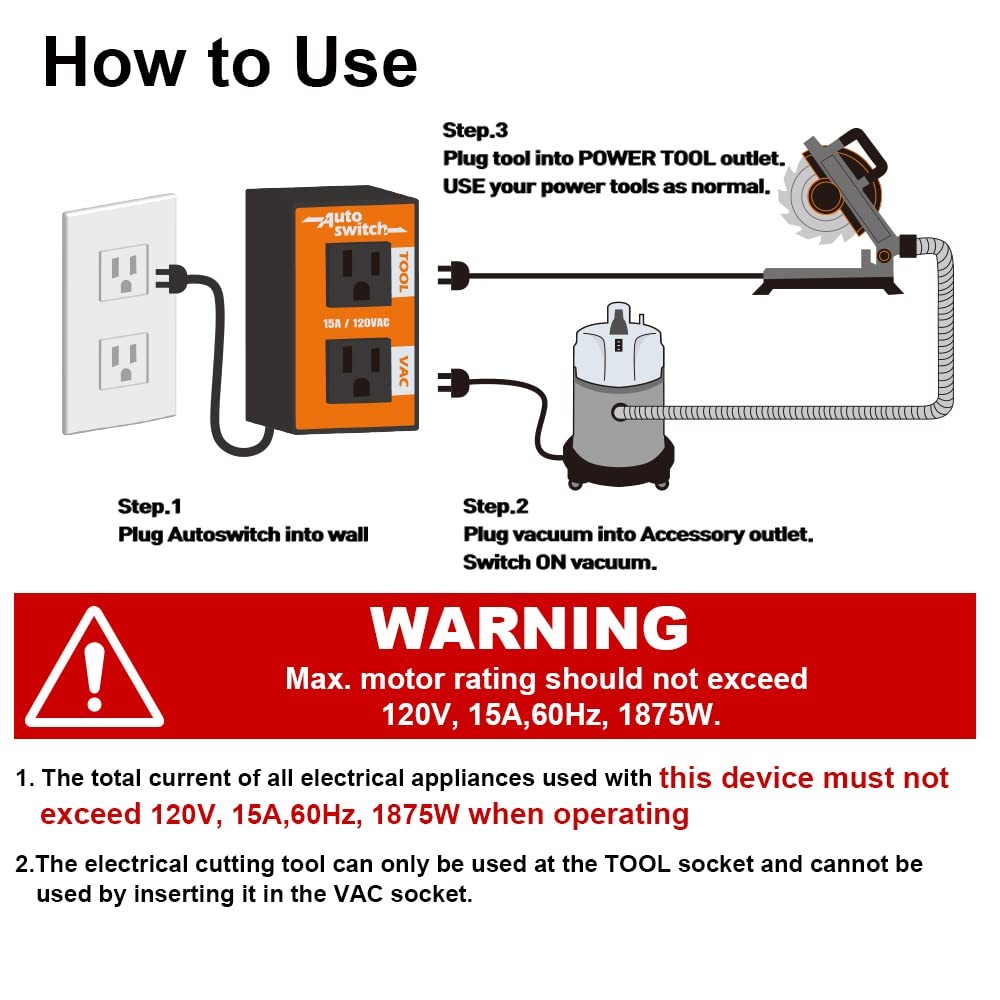 How to Use

Step.3
Plug tool into POWER TOOL outlet.
USE your power tools as normal.

Auto switch
TOOL
15A / 120VAC
VAC

Step.1
Plug Autoswitch into wall

Step.2
Plug vacuum into Accessory outlet.
Switch ON vacuum.

WARNING
Max. motor rating should not exceed 120V, 15A,60Hz, 1875W.

1. The total current of all electrical appliances used with this device must not exceed 120V, 15A,60Hz, 1875W when operating

2.The electrical cutting tool can only be used at the TOOL socket and cannot be used by inserting it in the VAC socket.