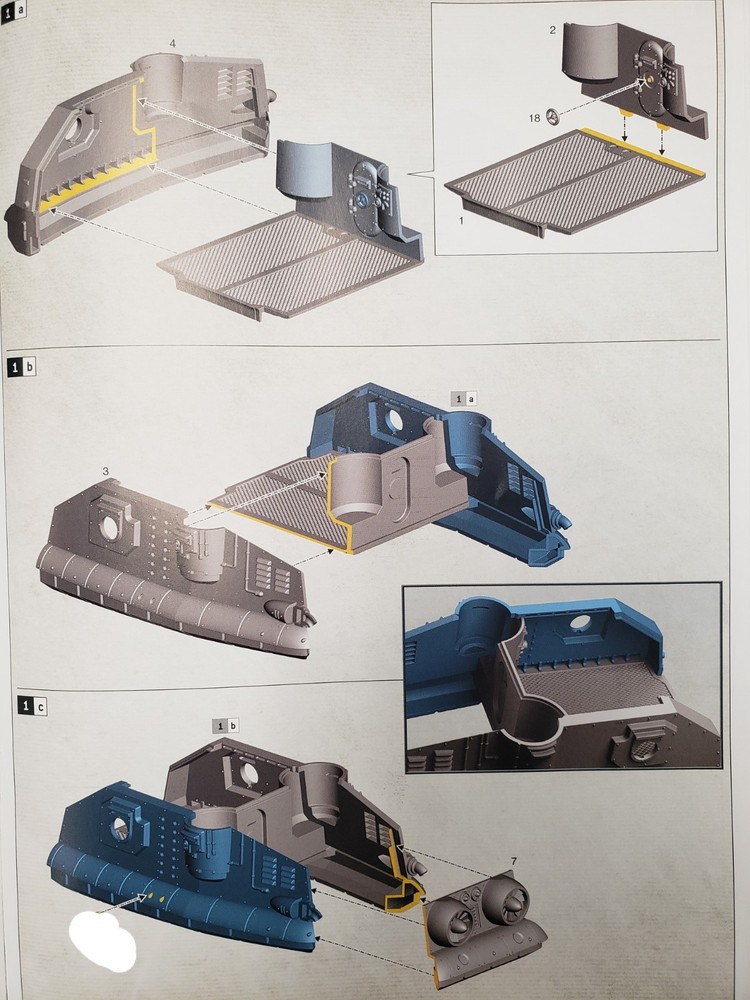 1 a

4

2

18

1

1 b

1 a

3

1 c

1 b

7