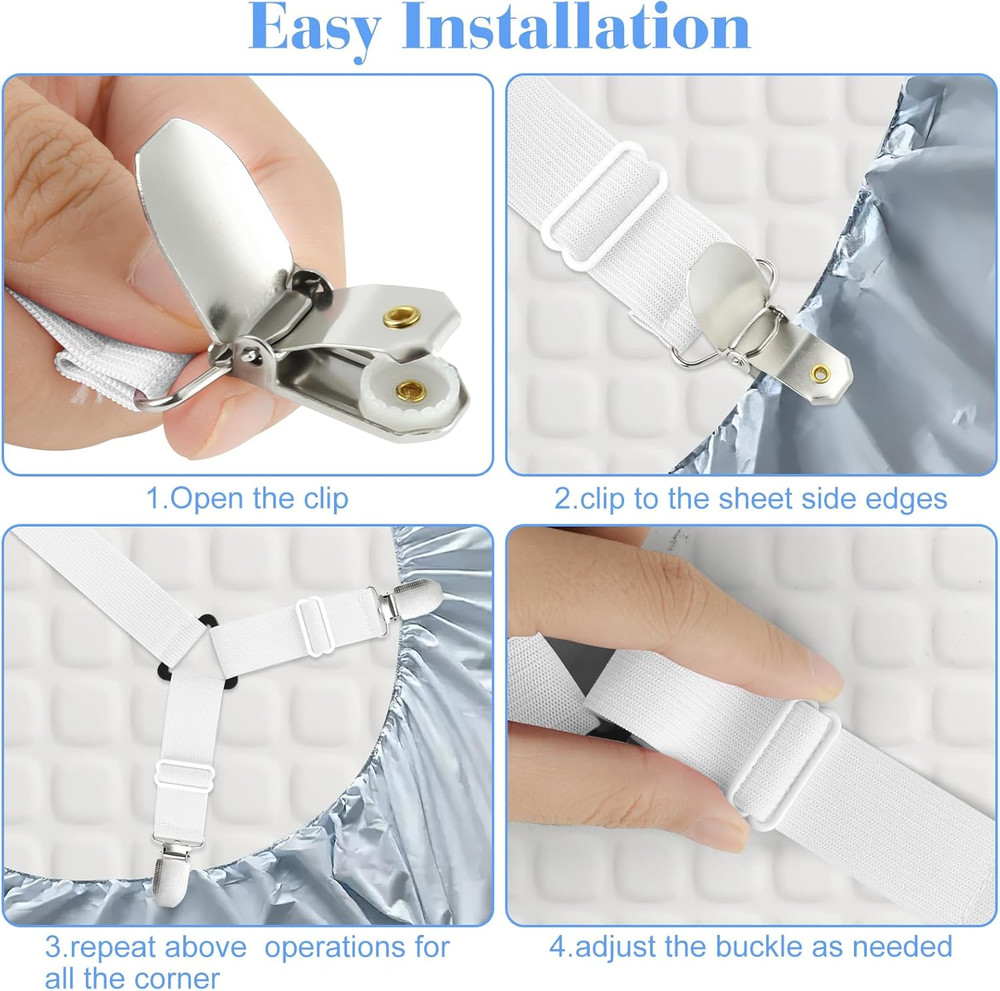 Easy Installation

1.Open the clip

2.clip to the sheet side edges

3.repeat above operations for all the corner

4.adjust the buckle as needed