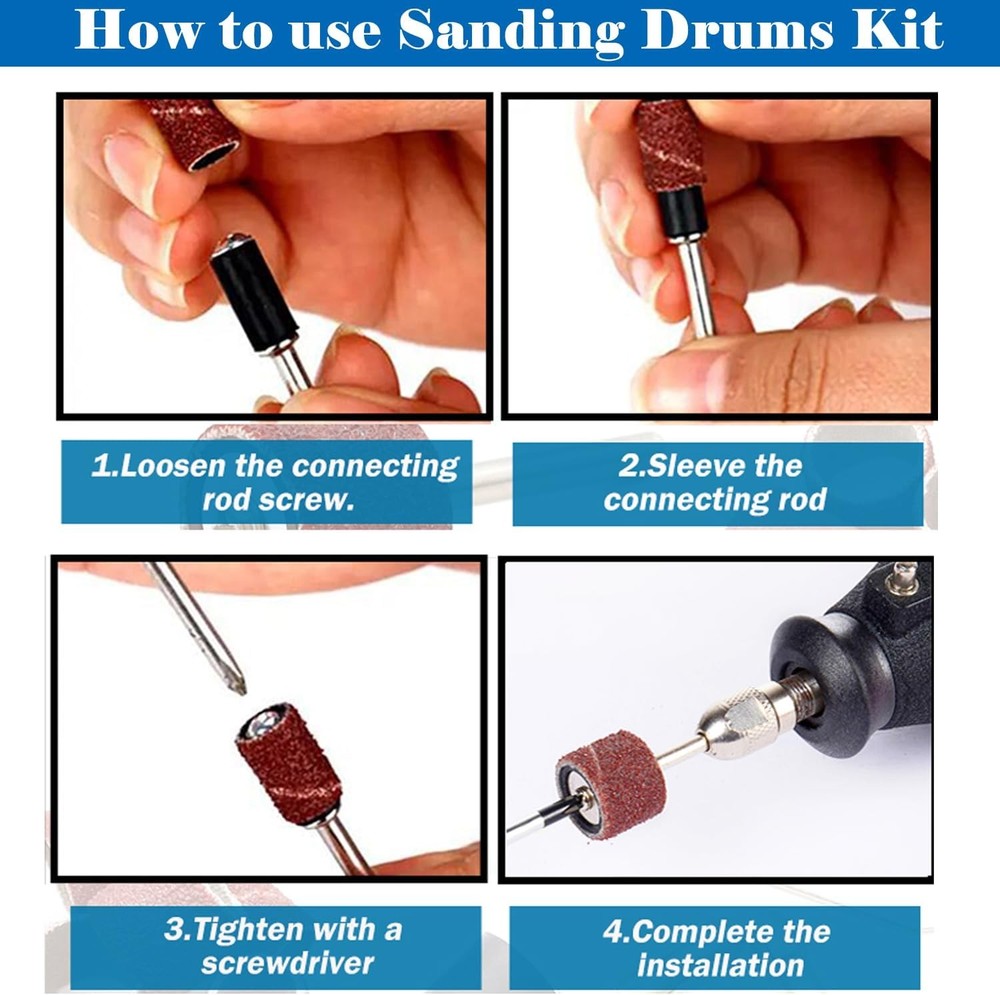 How to use Sanding Drums Kit

1.Loosen the connecting rod screw.

2.Sleeve the connecting rod

3.Tighten with a screwdriver

4.Complete the installation