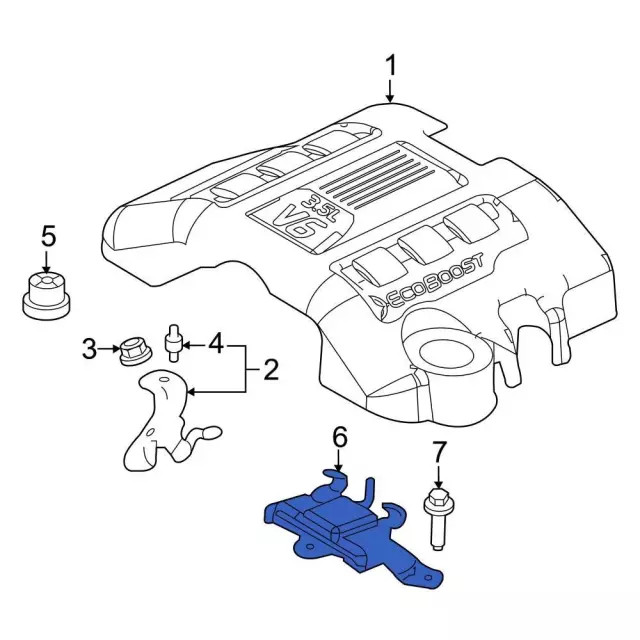 1
3.5L
V6
ECOBOOST
5
3
4
2
6
7