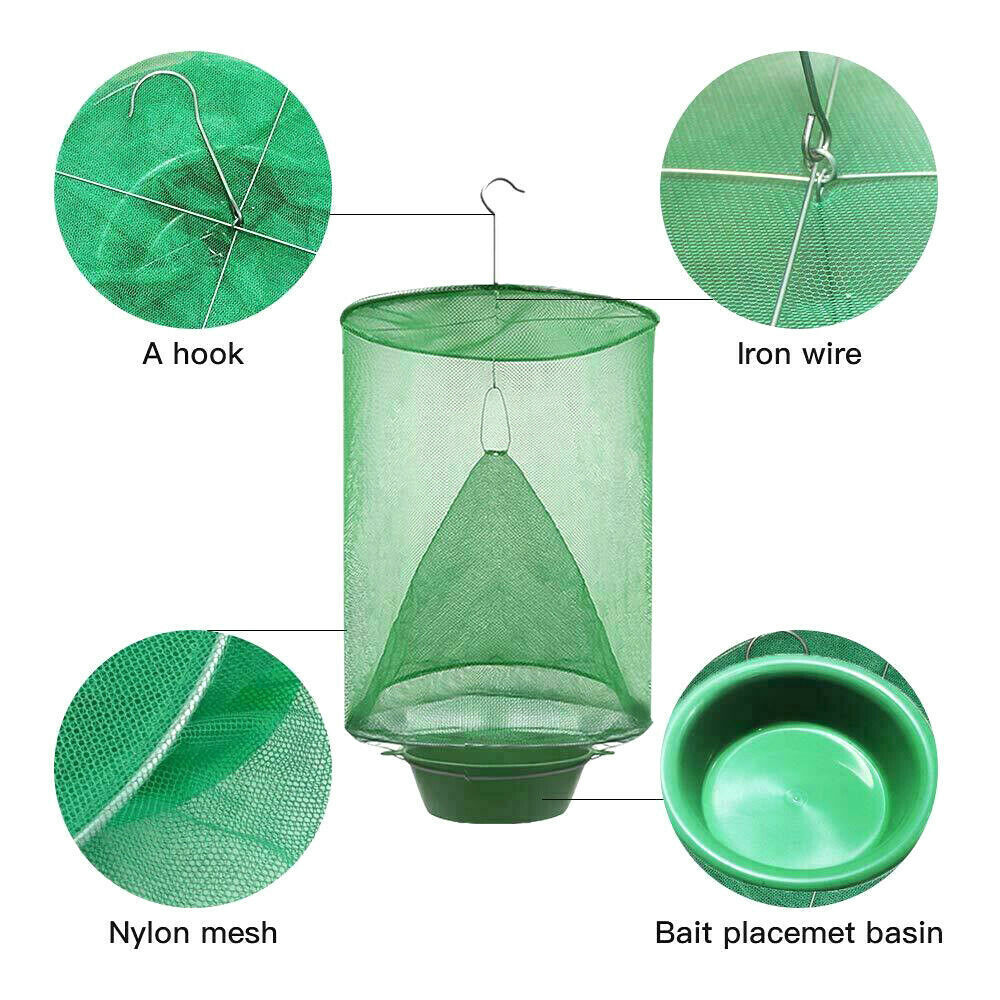 A hook

Iron wire

Nylon mesh

Bait placemet basin