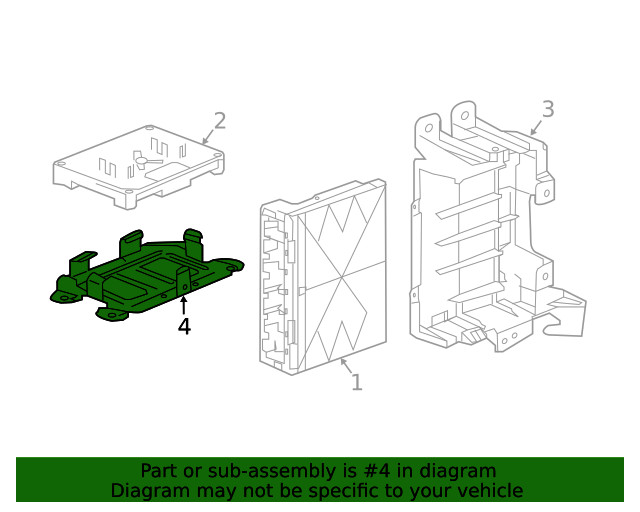 2
3
4
1
Part or sub-assembly is #4 in diagram
Diagram may not be specific to your vehicle