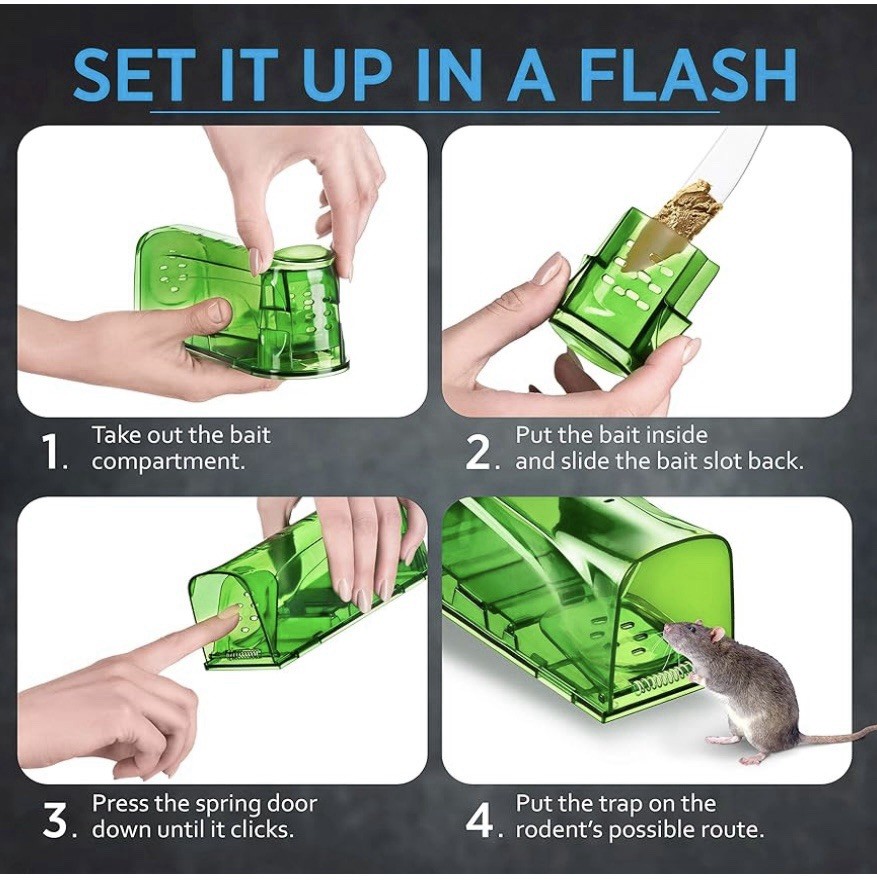 SET IT UP IN A FLASH

1. Take out the bait compartment.

2. Put the bait inside and slide the bait slot back.

3. Press the spring door down until it clicks.

4. Put the trap on the rodent's possible route.