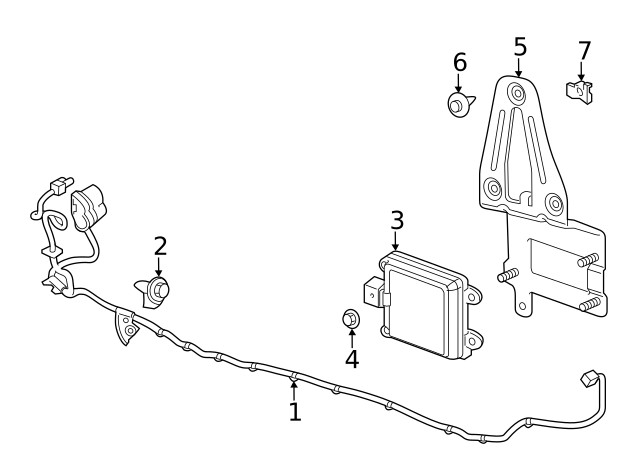 6
5
7
2
3
4
1