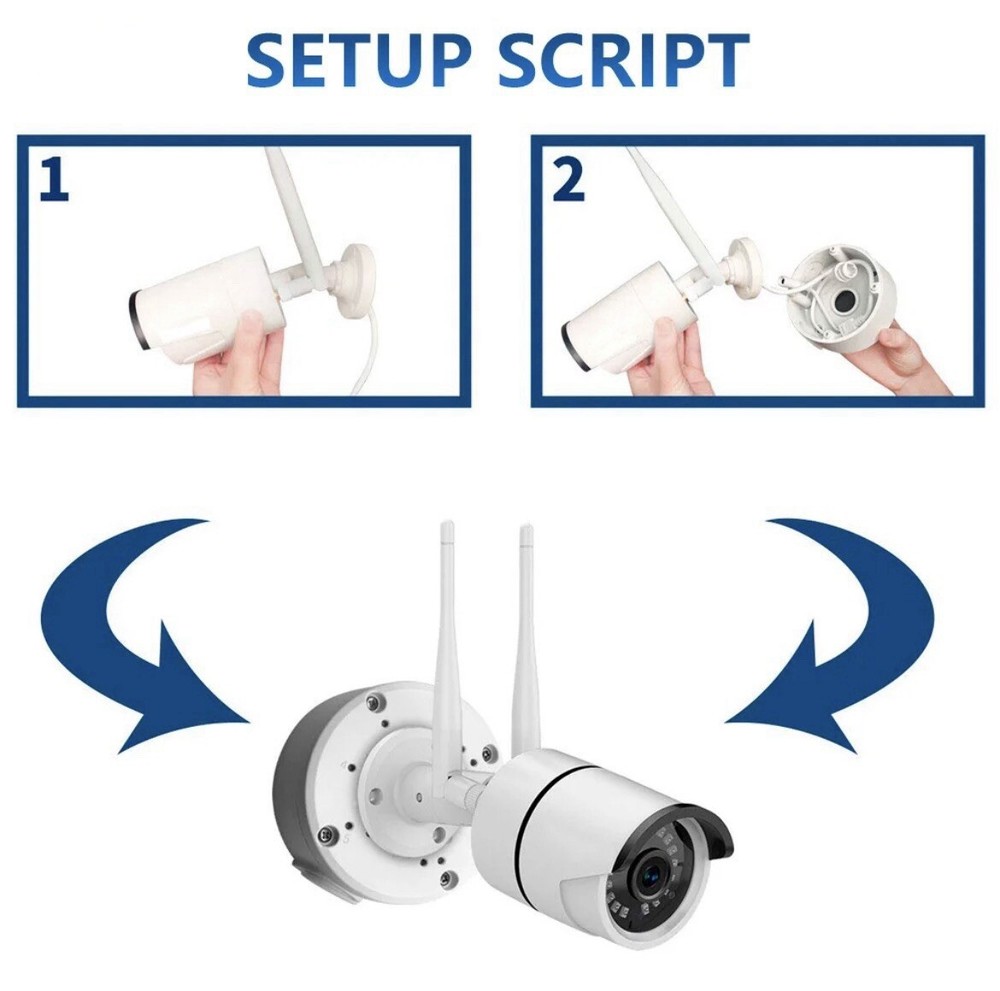 SETUP SCRIPT

1

2