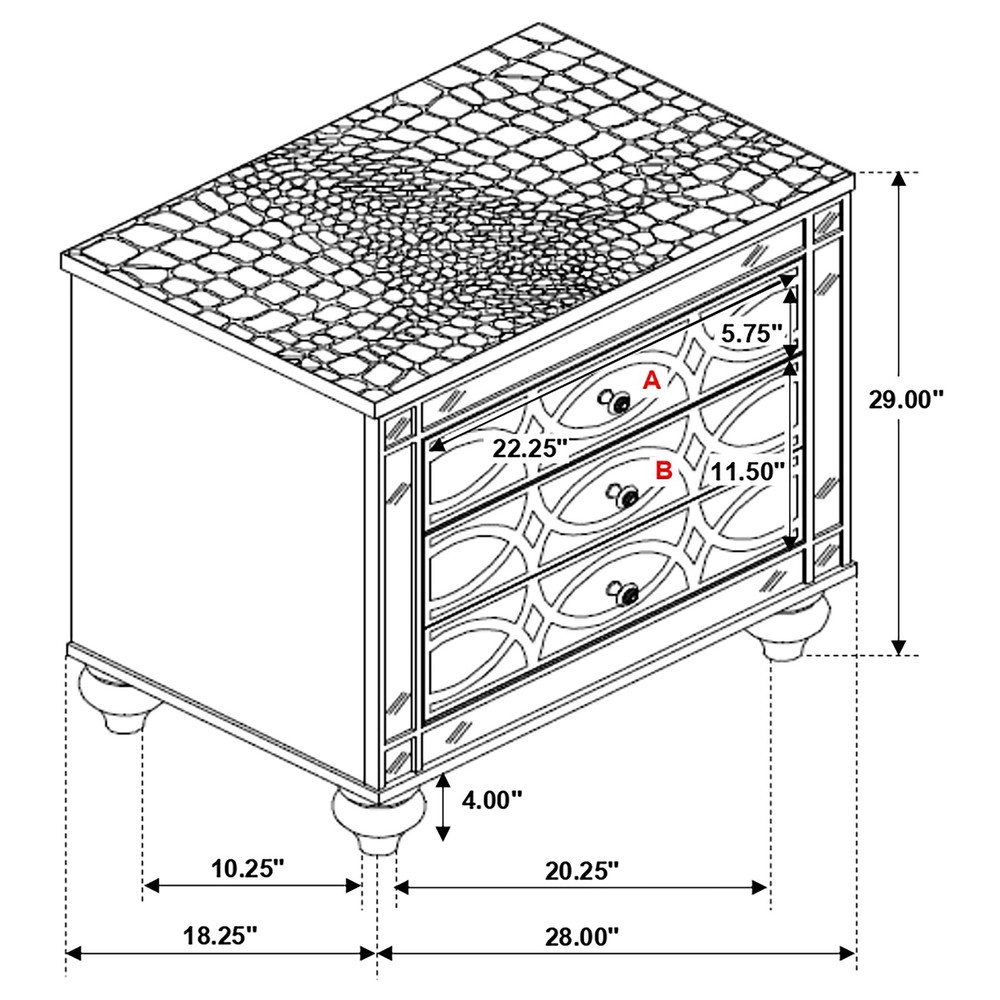 5.75"
A
29.00"
22.25"
B
11.50"
4.00"
10.25"
20.25"
18.25"
28.00"