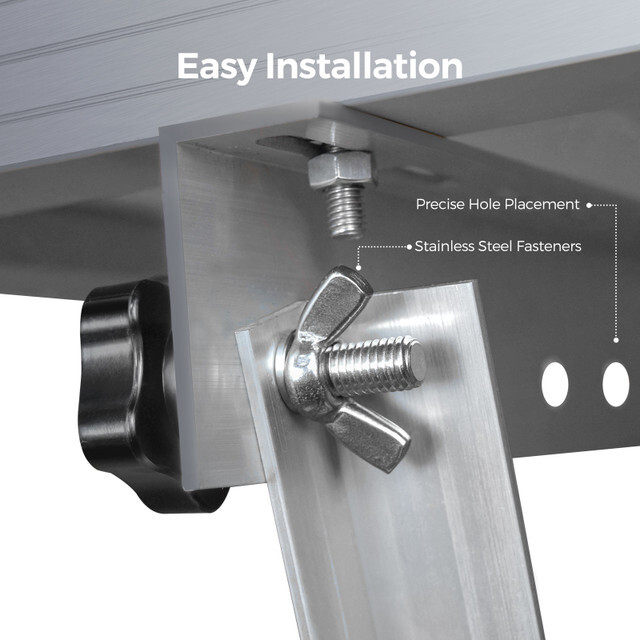 Easy Installation

Precise Hole Placement

Stainless Steel Fasteners