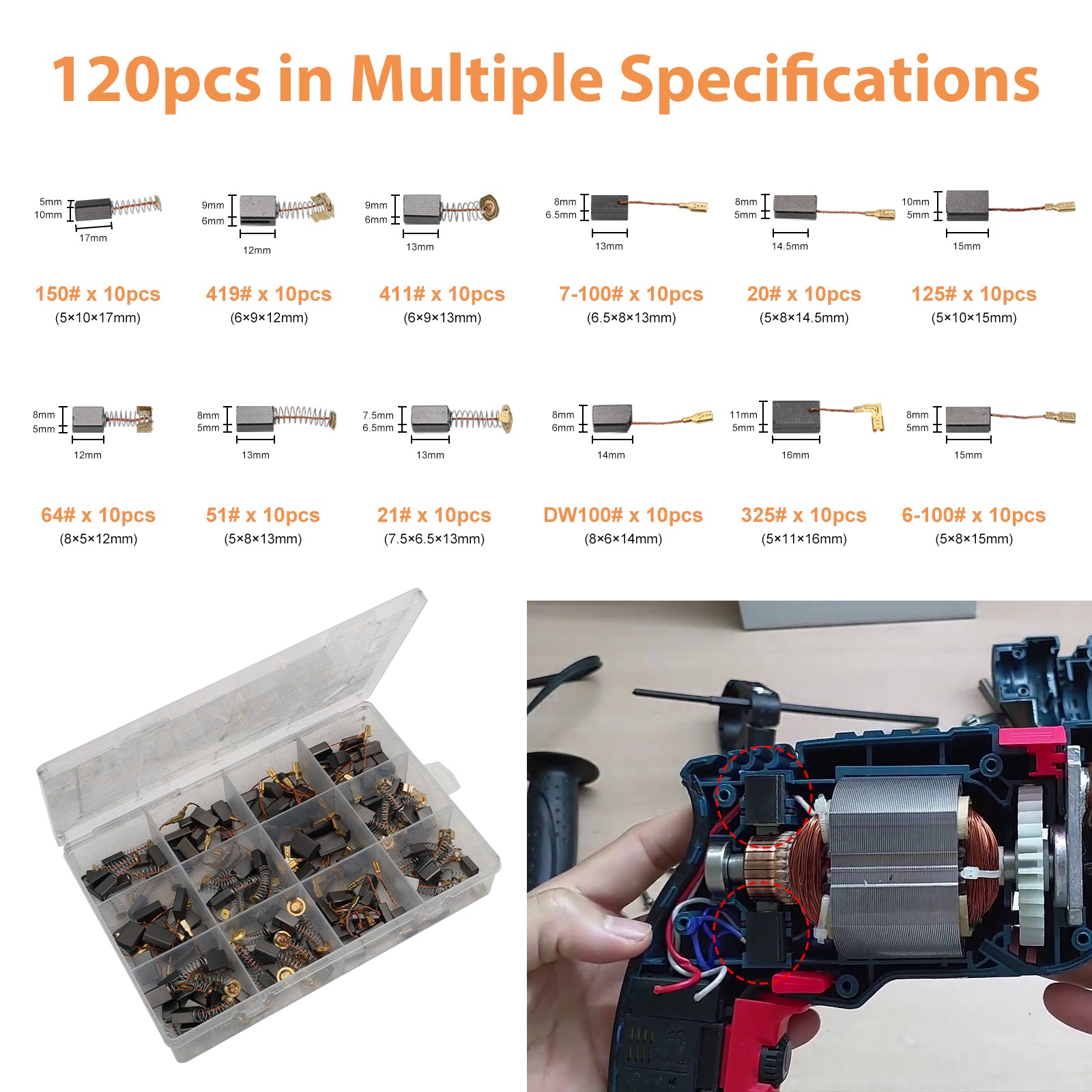 120pcs in Multiple Specifications

5mm
10mm
17mm
150# x 10pcs
(5×10×17mm)

9mm
6mm
12mm
419# x 10pcs
(6×9×12mm)

9mm
6mm
13mm
411# x 10pcs
(6×9×13mm)

8mm
6.5mm
13mm
7-100# x 10pcs
(6.5×8×13mm)

8mm
5mm
14.5mm
20# x 10pcs
(5×8×14.5mm)

10mm
5mm
15mm
125# x 10pcs
(5×10×15mm)

8mm
5mm
12mm
64# x 10pcs
(8×5×12mm)

8mm
5mm
13mm
51# x 10pcs
(5×8×13mm)

7.5mm
6.5mm
13mm
21# x 10pcs
(7.5×6.5×13mm)

8mm
6mm
14mm
DW100# x 10pcs
(8×6×14mm)

11mm
5mm
16mm
325# x 10pcs
(5×11×16mm)

8mm
5mm
15mm
6-100# x 10pcs
(5×8×15mm)