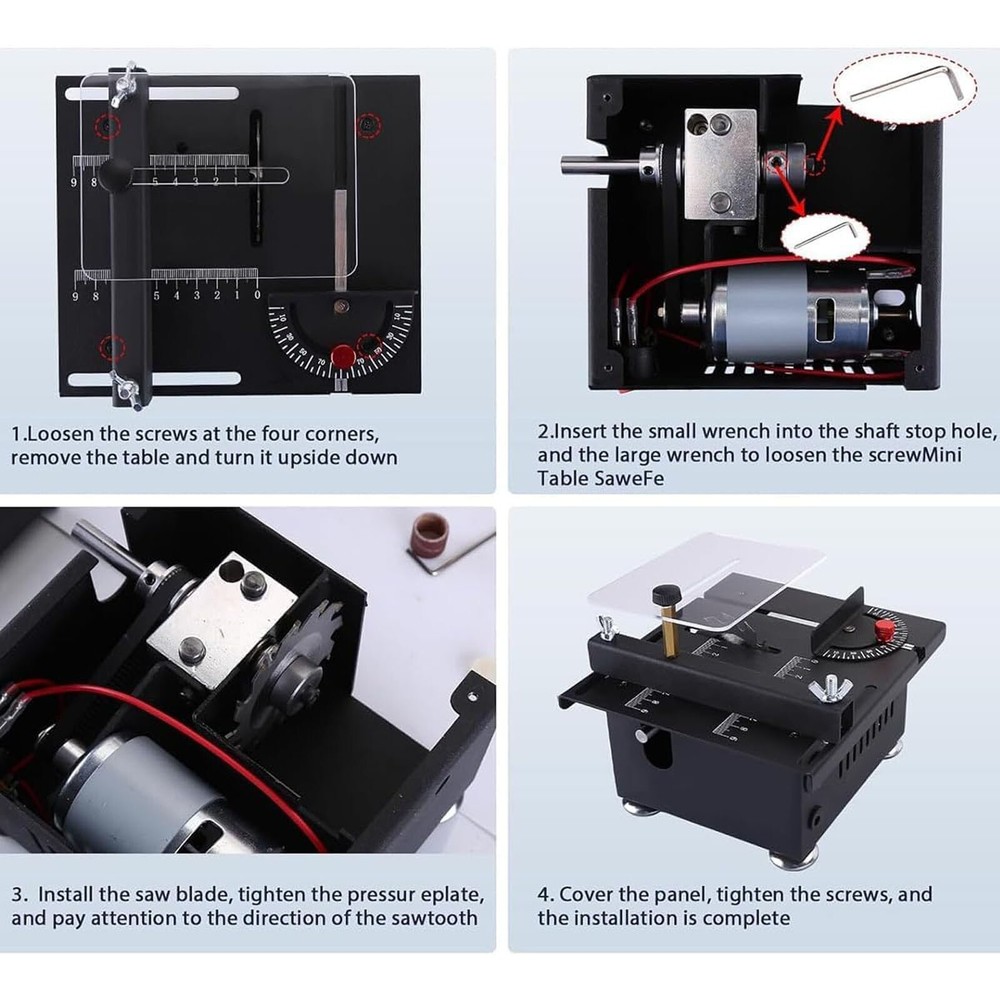 9 8 5 4 3 2 1

9 8 5 4 3 2 1 0

1.Loosen the screws at the four corners, remove the table and turn it upside down

2.Insert the small wrench into the shaft stop hole, and the large wrench to loosen the screwMini Table SaweFe

3. Install the saw blade, tighten the pressur eplate, and pay attention to the direction of the sawtooth

4. Cover the panel, tighten the screws, and the installation is complete