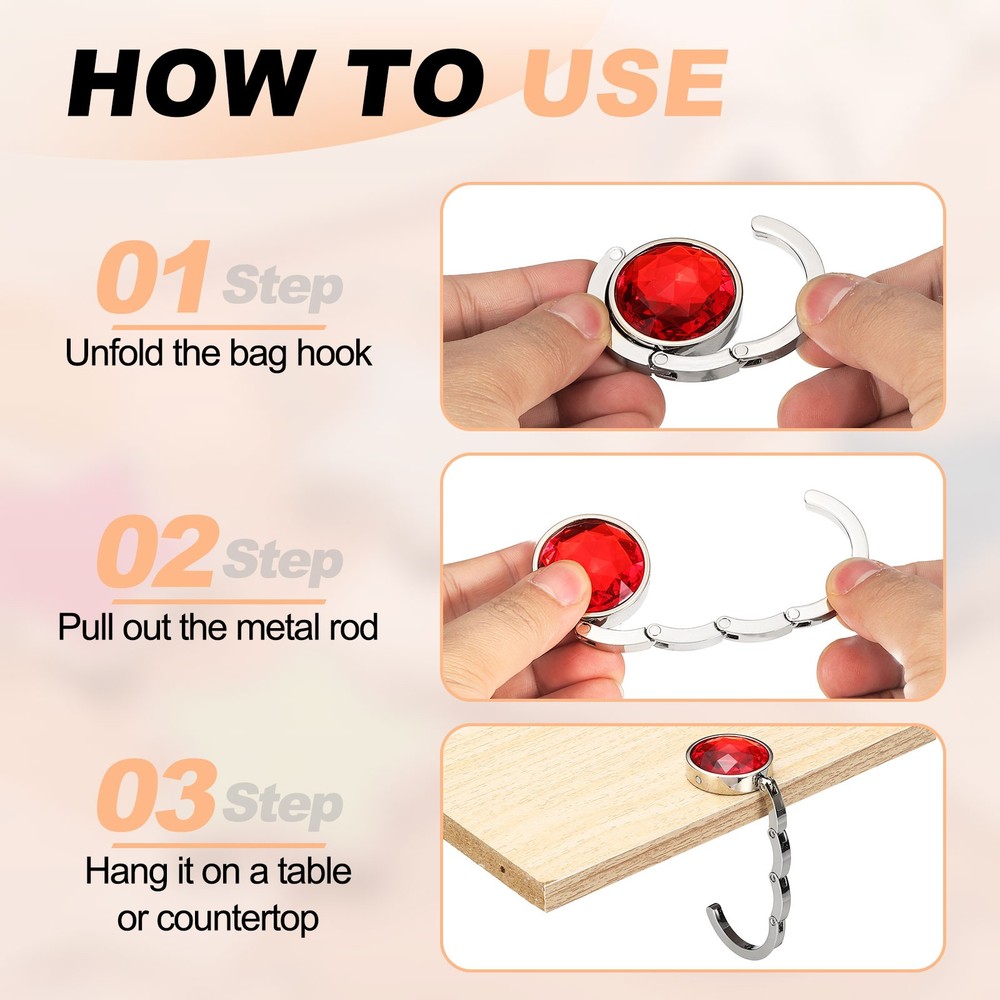 HOW TO USE

01 Step
Unfold the bag hook

02 Step
Pull out the metal rod

03 Step
Hang it on a table or countertop