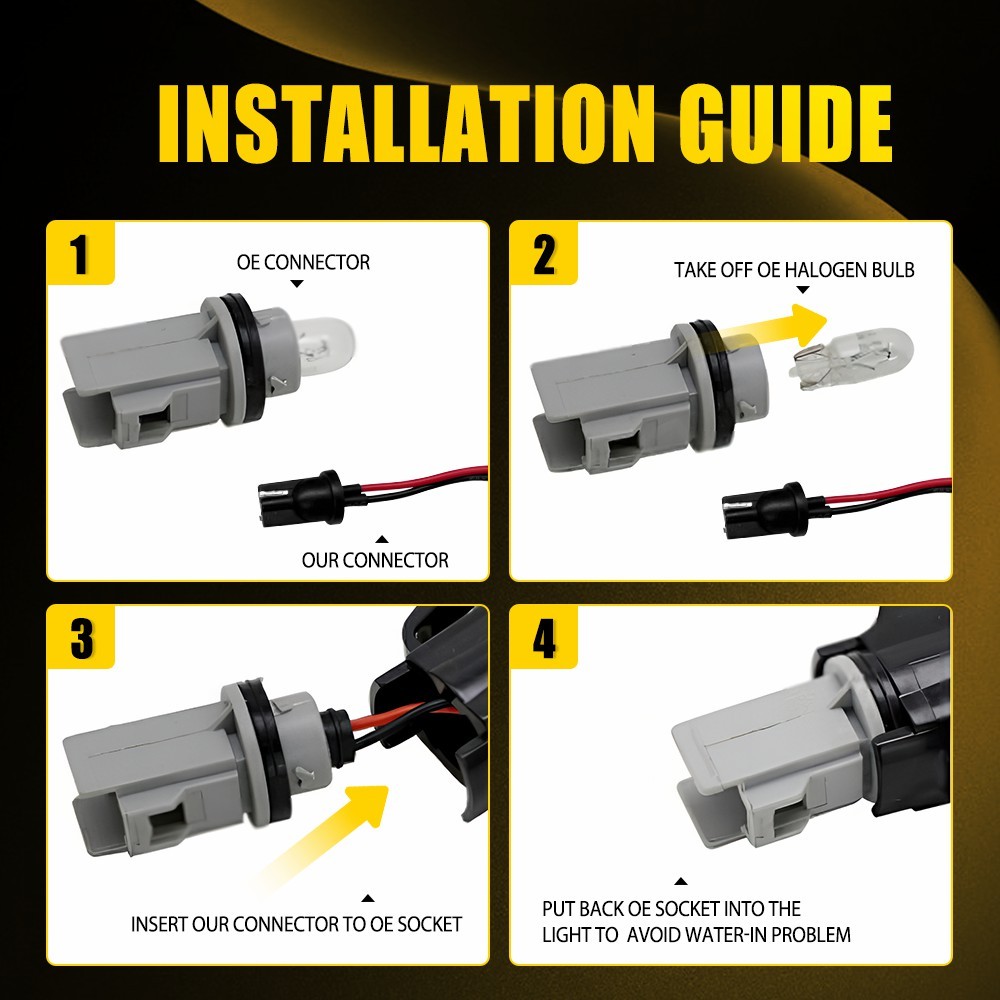 INSTALLATION GUIDE

1

OE CONNECTOR

OUR CONNECTOR

2

TAKE OFF OE HALOGEN BULB

3

INSERT OUR CONNECTOR TO OE SOCKET

4

PUT BACK OE SOCKET INTO THE LIGHT TO AVOID WATER-IN PROBLEM