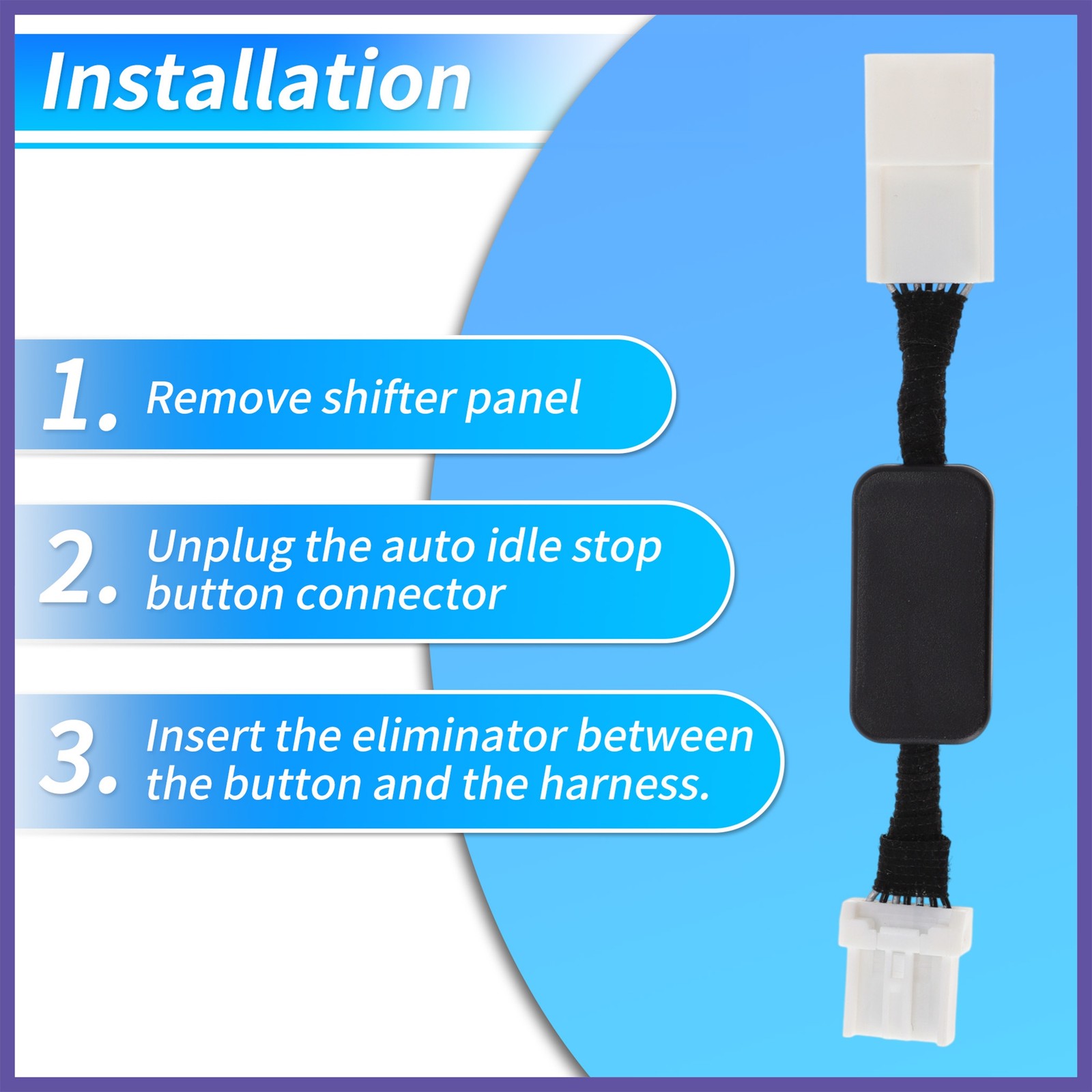 Installation

1. Remove shifter panel

2. Unplug the auto idle stop button connector

3. Insert the eliminator between the button and the harness.