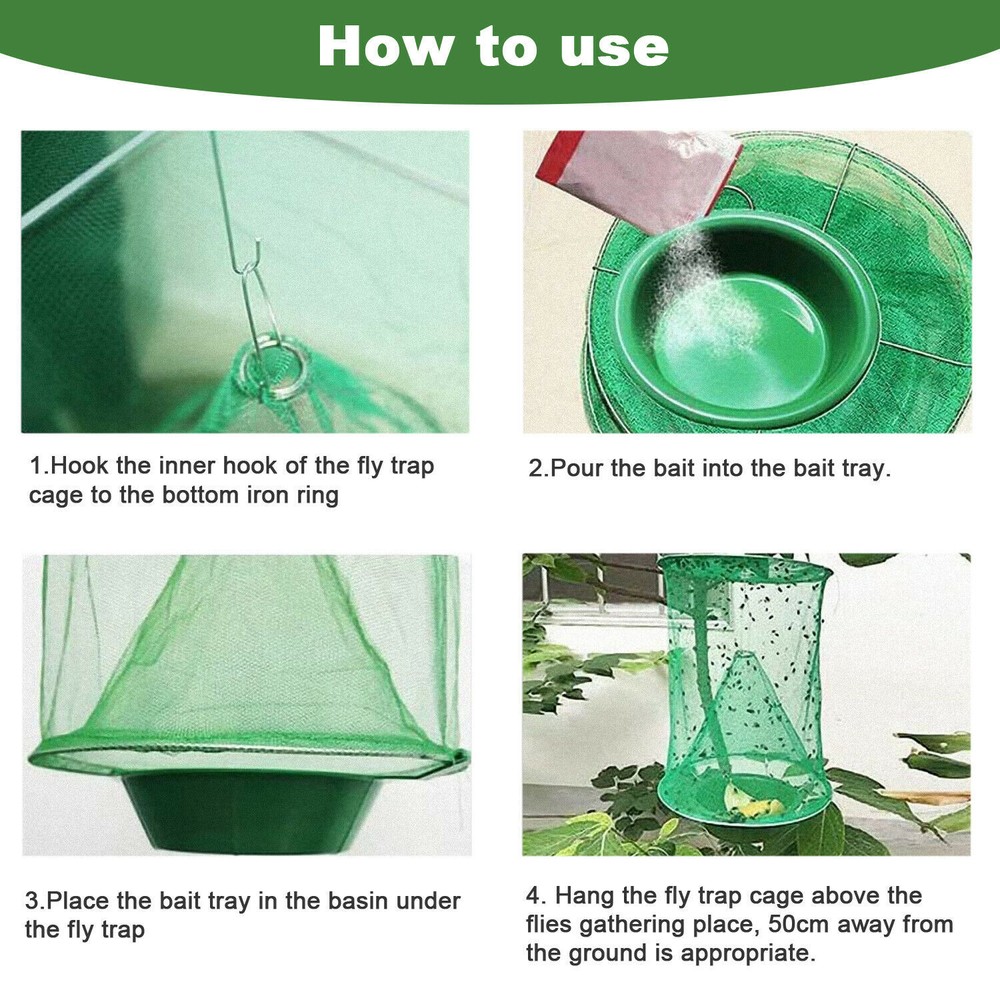 How to use

1.Hook the inner hook of the fly trap cage to the bottom iron ring

2.Pour the bait into the bait tray.

3.Place the bait tray in the basin under the fly trap

4. Hang the fly trap cage above the flies gathering place, 50cm away from the ground is appropriate.