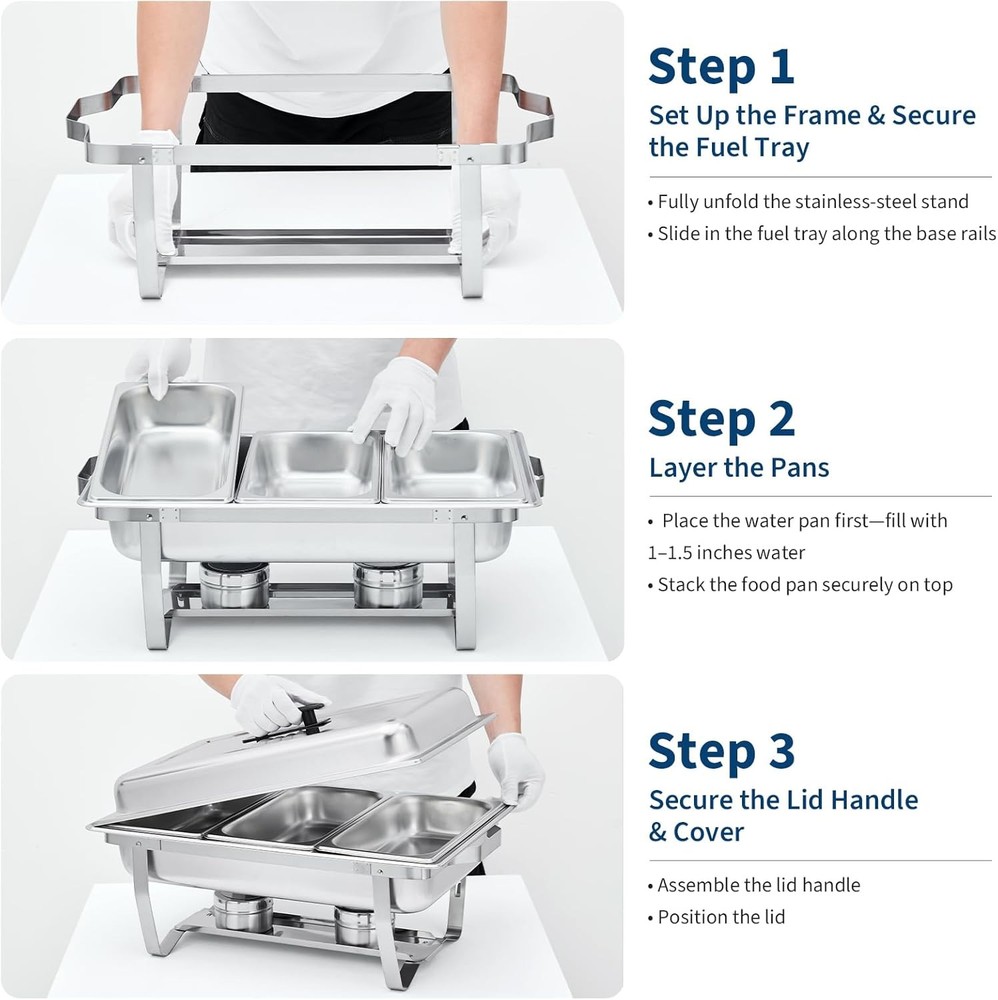 Step 1
Set Up the Frame & Secure the Fuel Tray

• Fully unfold the stainless-steel stand
• Slide in the fuel tray along the base rails

Step 2
Layer the Pans

• Place the water pan first—fill with 1–1.5 inches water
• Stack the food pan securely on top

Step 3
Secure the Lid Handle & Cover

• Assemble the lid handle
• Position the lid