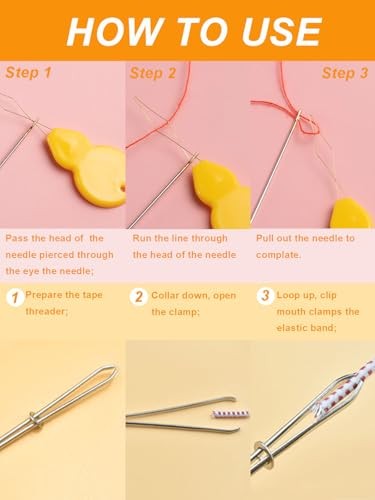 HOW TO USE

Step 1

Step 2

Step 3

Pass the head of the needle pierced through the eye the needle;

Run the line through the head of the needle

Pull out the needle to complate.

1 Prepare the tape threader;

2 Collar down, open the clamp;

3 Loop up, clip mouth clamps the elastic band;