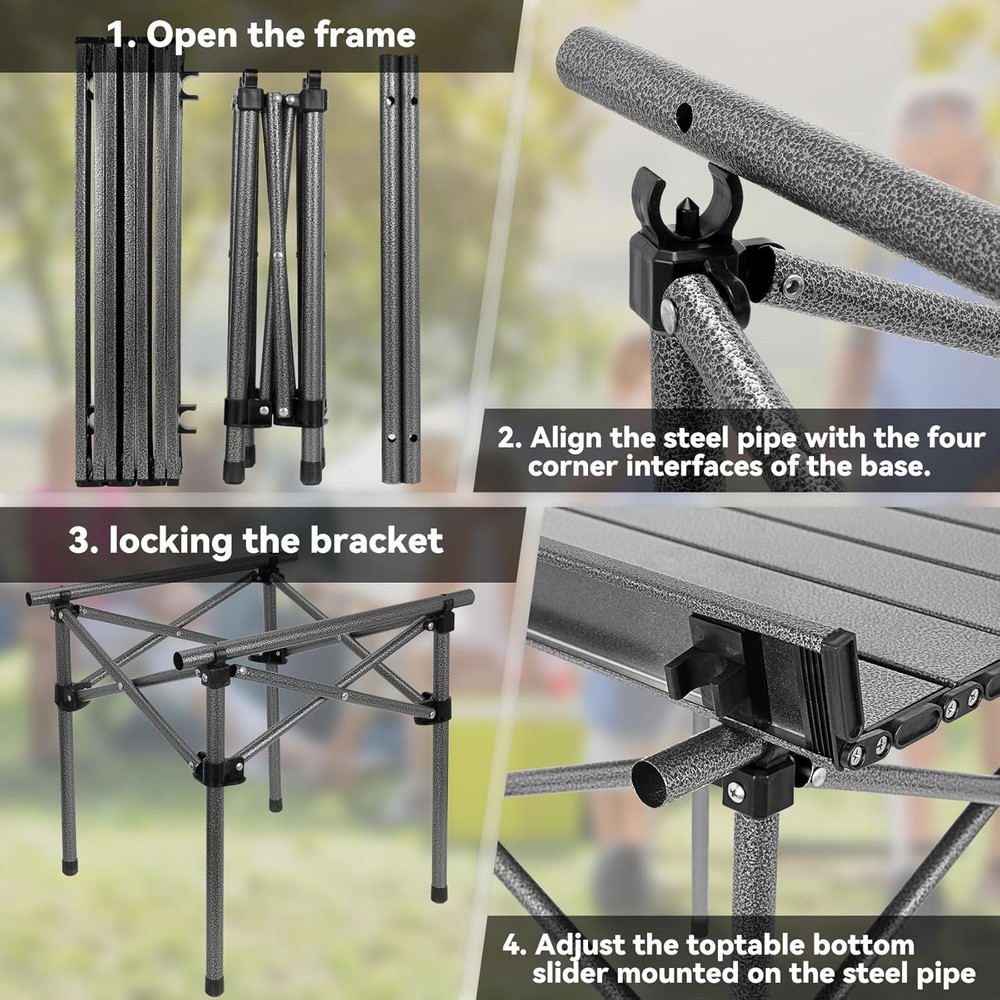 1. Open the frame

2. Align the steel pipe with the four corner interfaces of the base.

3. locking the bracket

4. Adjust the toptable bottom slider mounted on the steel pipe