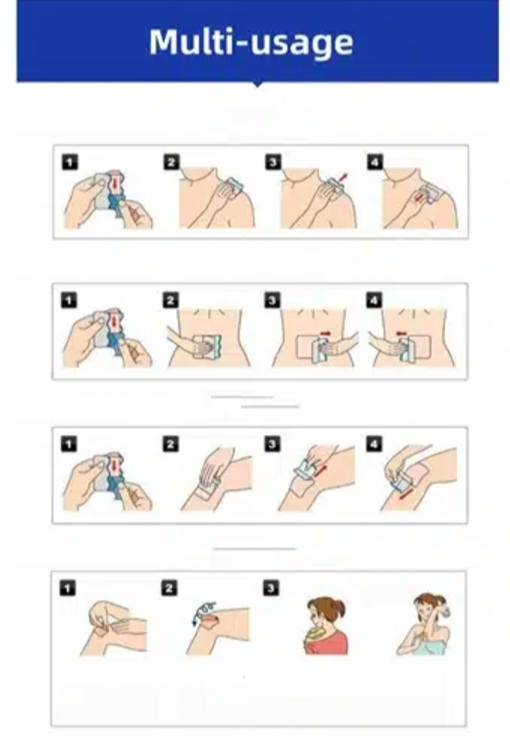 Multi-usage

1 2 3 4

1 2 3 4

1 2 3 4

1 2 3