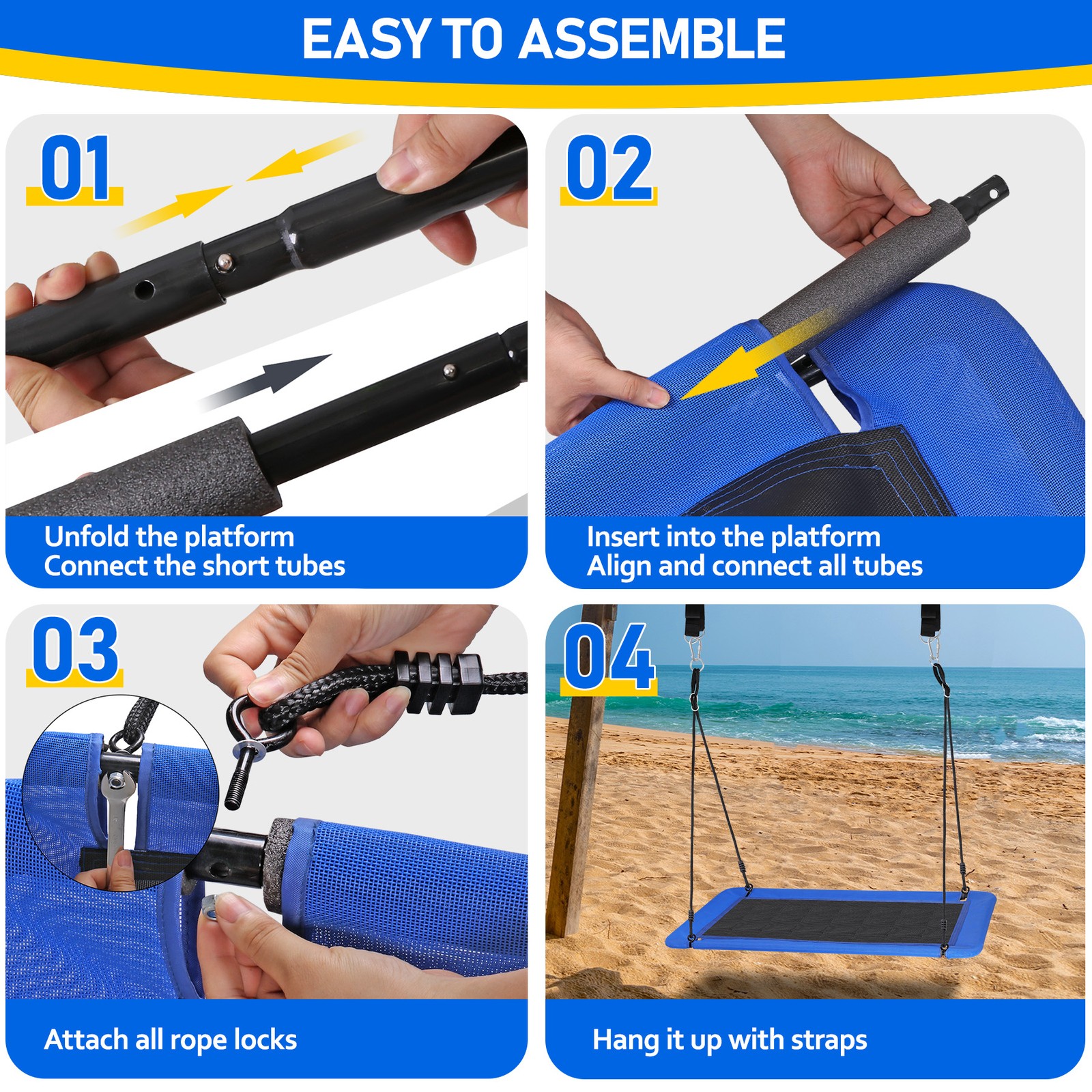 EASY TO ASSEMBLE

01

Unfold the platform
Connect the short tubes

02

Insert into the platform
Align and connect all tubes

03

Attach all rope locks

04

Hang it up with straps