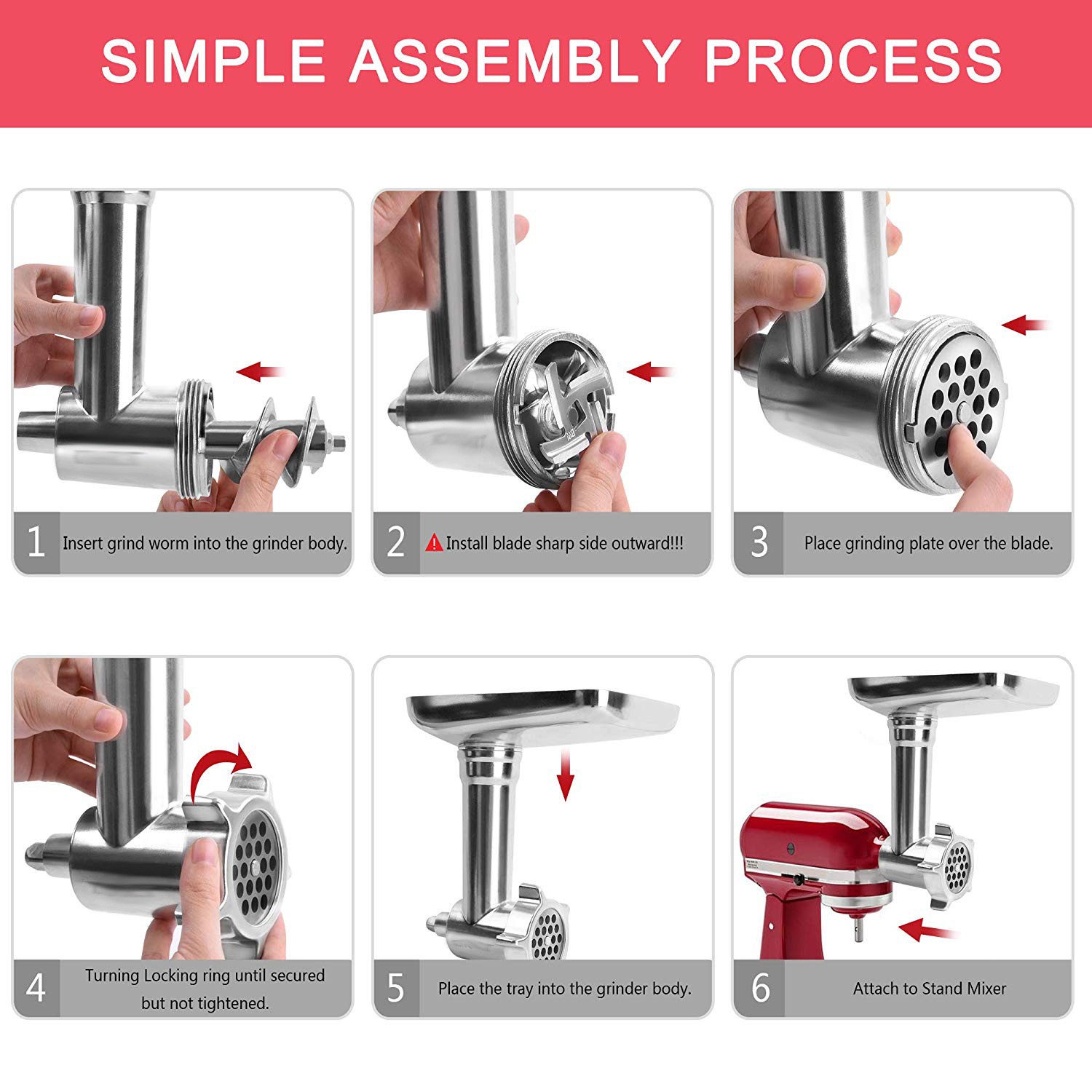 SIMPLE ASSEMBLY PROCESS

1 Insert grind worm into the grinder body.

2 Install blade sharp side outward!!!

3 Place grinding plate over the blade.

4 Turning Locking ring until secured but not tightened.

5 Place the tray into the grinder body.

6 Attach to Stand Mixer