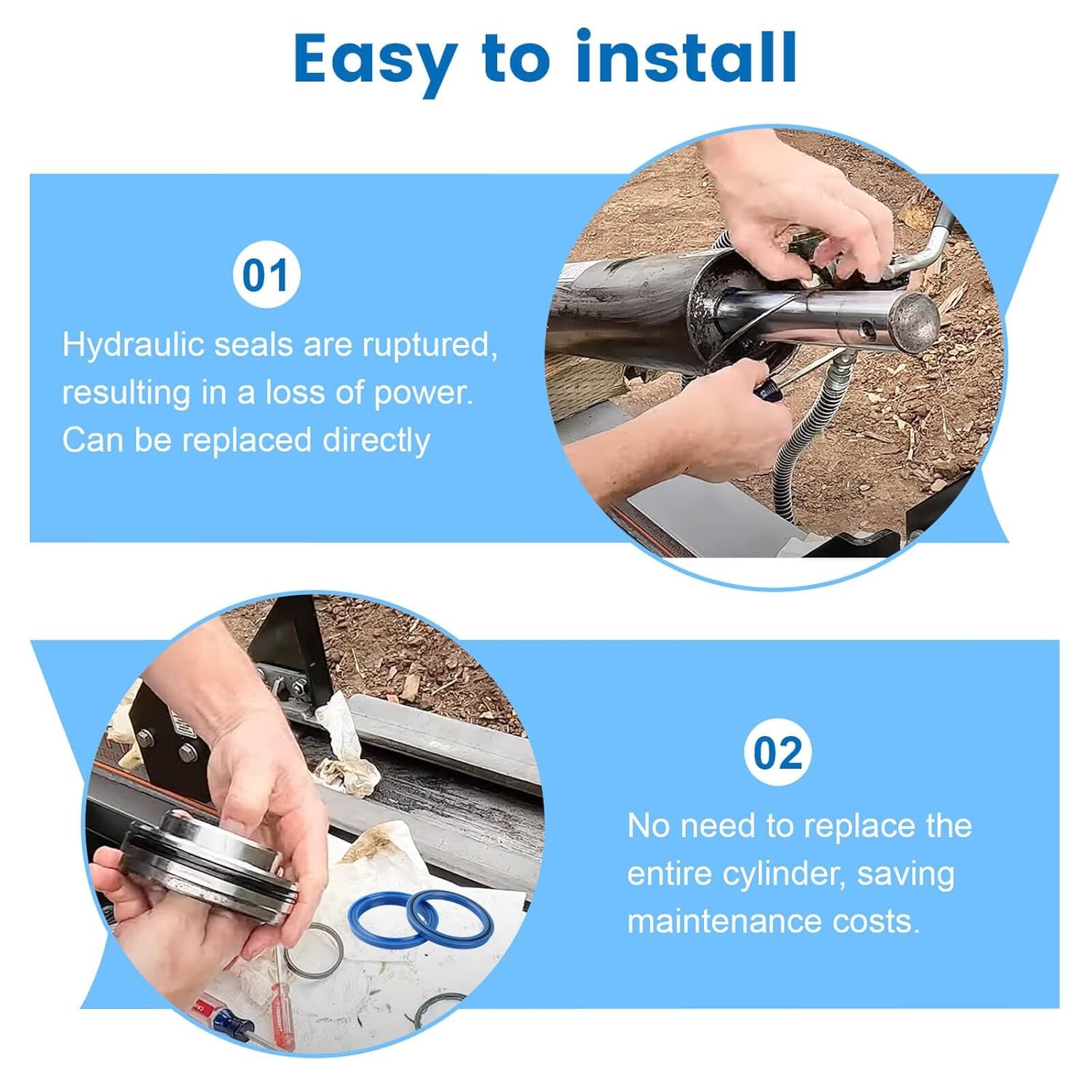 Easy to install

01

Hydraulic seals are ruptured, resulting in a loss of power. Can be replaced directly

02

No need to replace the entire cylinder, saving maintenance costs.