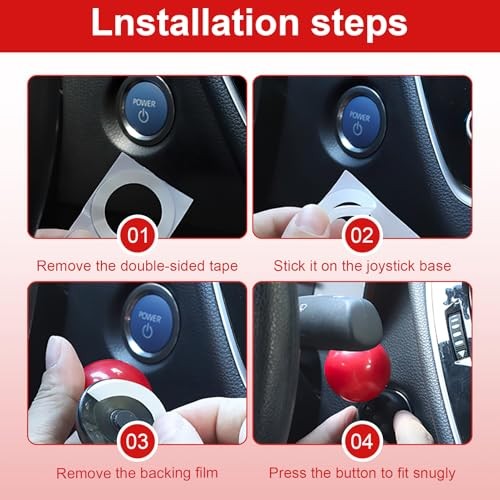 Lnstallation steps

POWER

01

Remove the double-sided tape

POWER

02

Stick it on the joystick base

POWER

03

Remove the backing film

04

Press the button to fit snugly